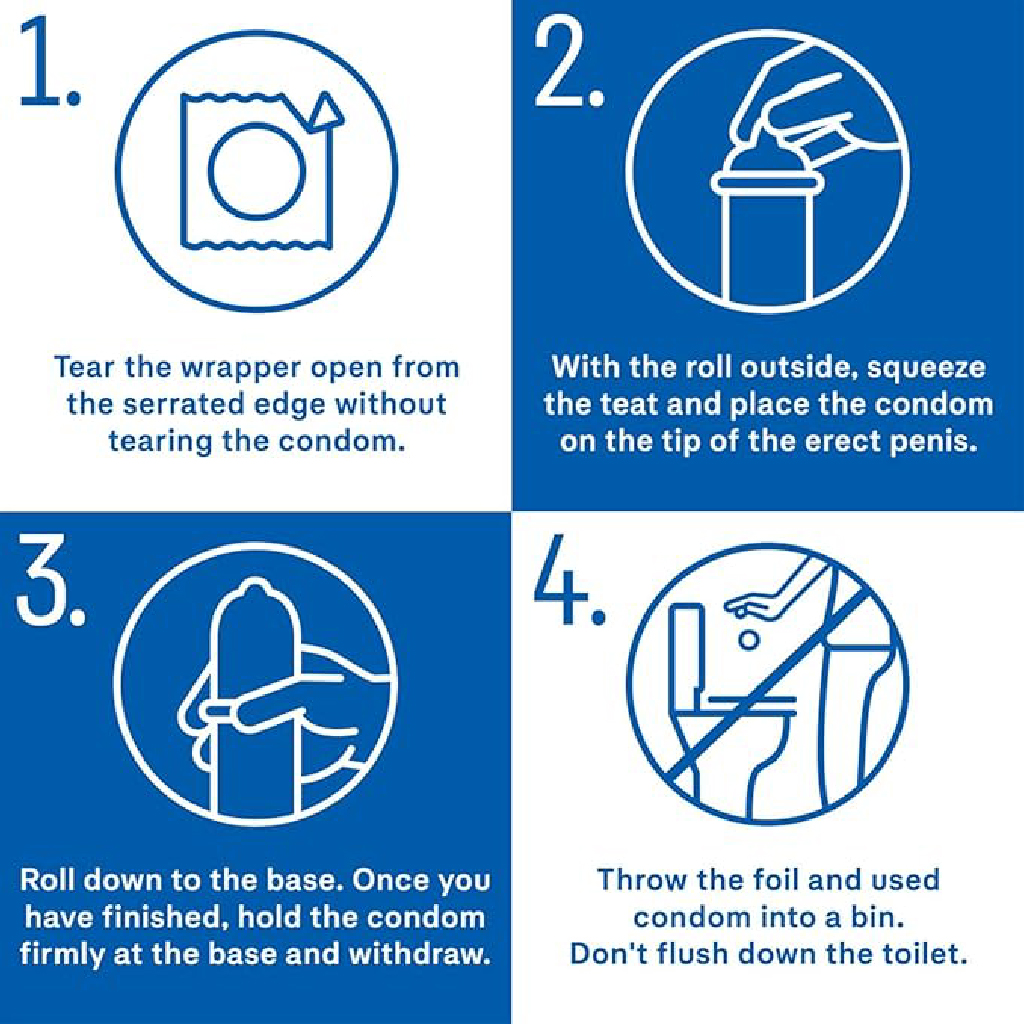 1.

Tear the wrapper open from the serrated edge without tearing the condom.

2.

With the roll outside, squeeze the teat and place the condom on the tip of the erect penis.

3.

Roll down to the base. Once you have finished, hold the condom firmly at the base and withdraw.

4.

Throw the foil and used condom into a bin. Don't flush down the toilet.