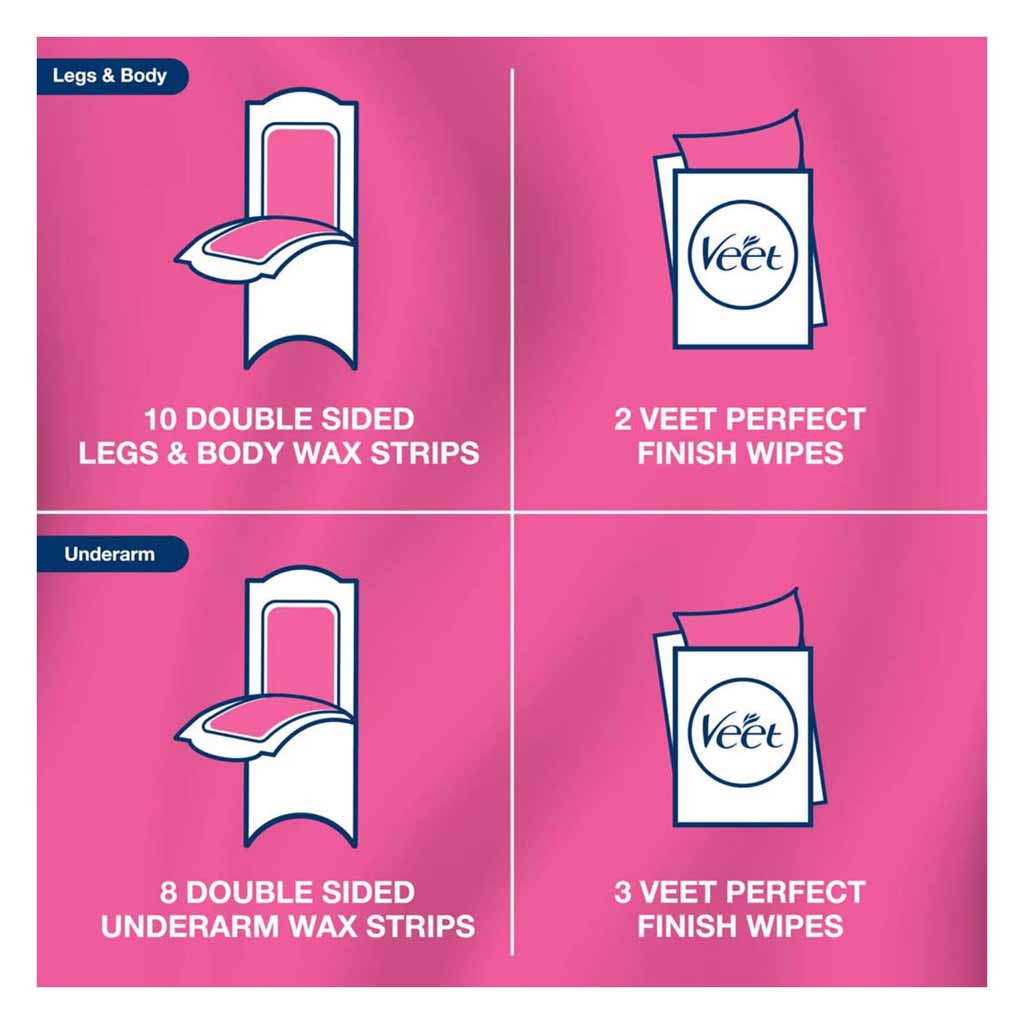 Legs & Body

10 DOUBLE SIDED LEGS & BODY WAX STRIPS

Veet

2 VEET PERFECT FINISH WIPES

Underarm

8 DOUBLE SIDED UNDERARM WAX STRIPS

Veet

3 VEET PERFECT FINISH WIPES