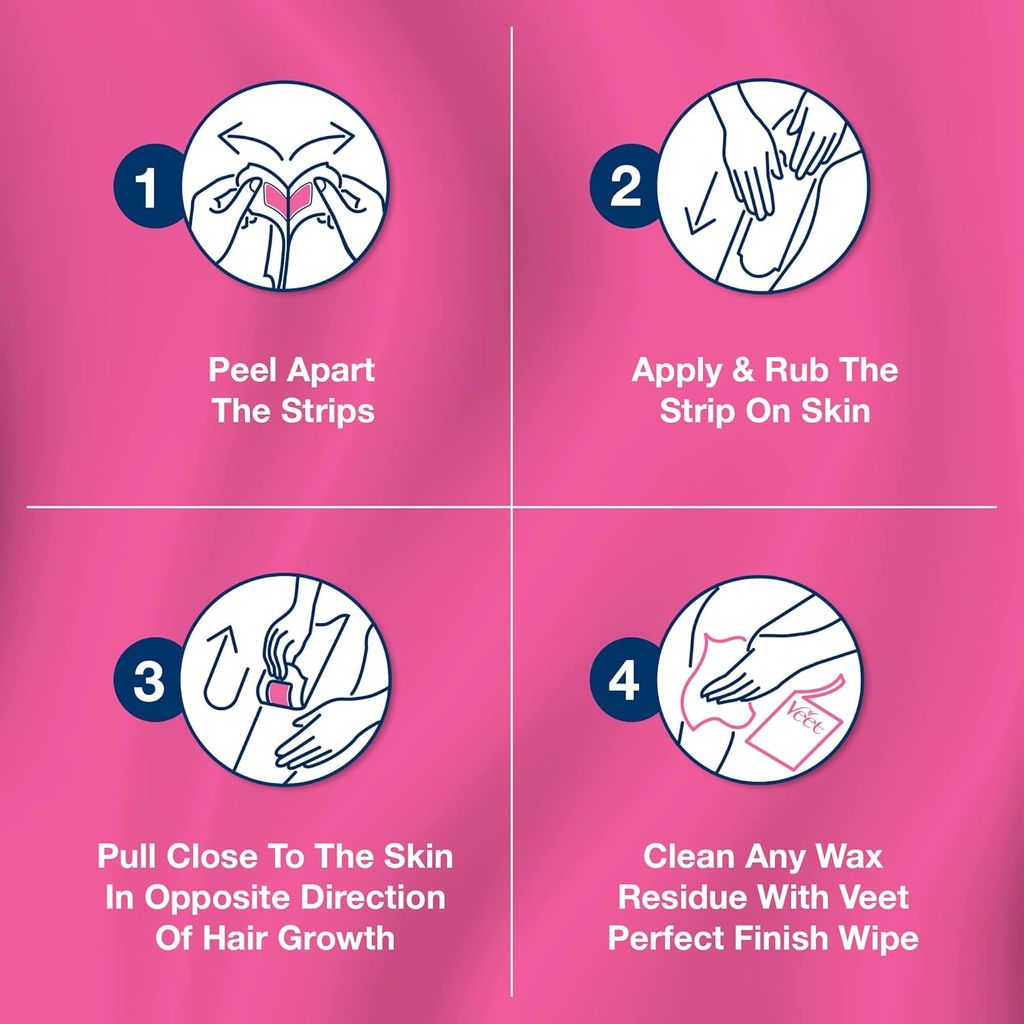 1

Peel Apart The Strips

2

Apply & Rub The Strip On Skin

3

Pull Close To The Skin In Opposite Direction Of Hair Growth

4

Veet

Clean Any Wax Residue With Veet Perfect Finish Wipe