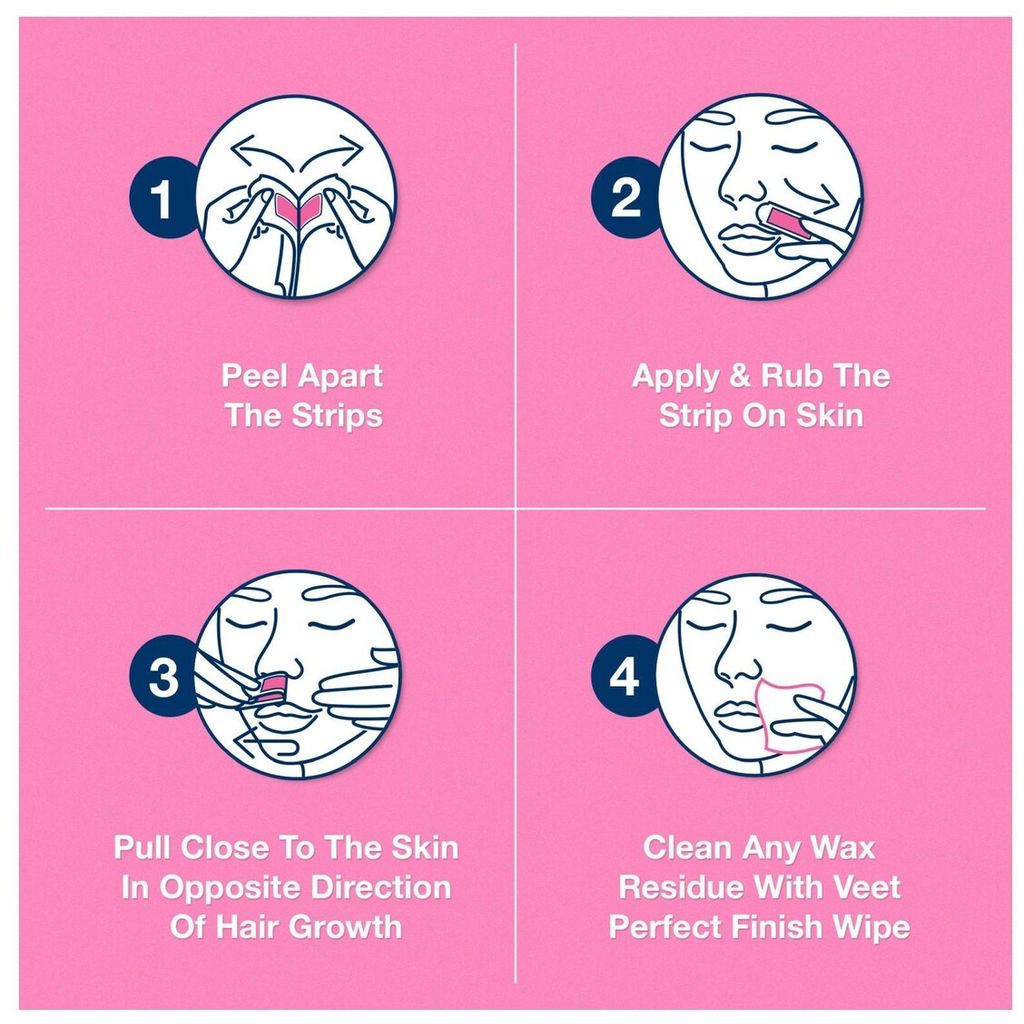 1

Peel Apart The Strips

2

Apply & Rub The Strip On Skin

3

Pull Close To The Skin In Opposite Direction Of Hair Growth

4

Clean Any Wax Residue With Veet Perfect Finish Wipe