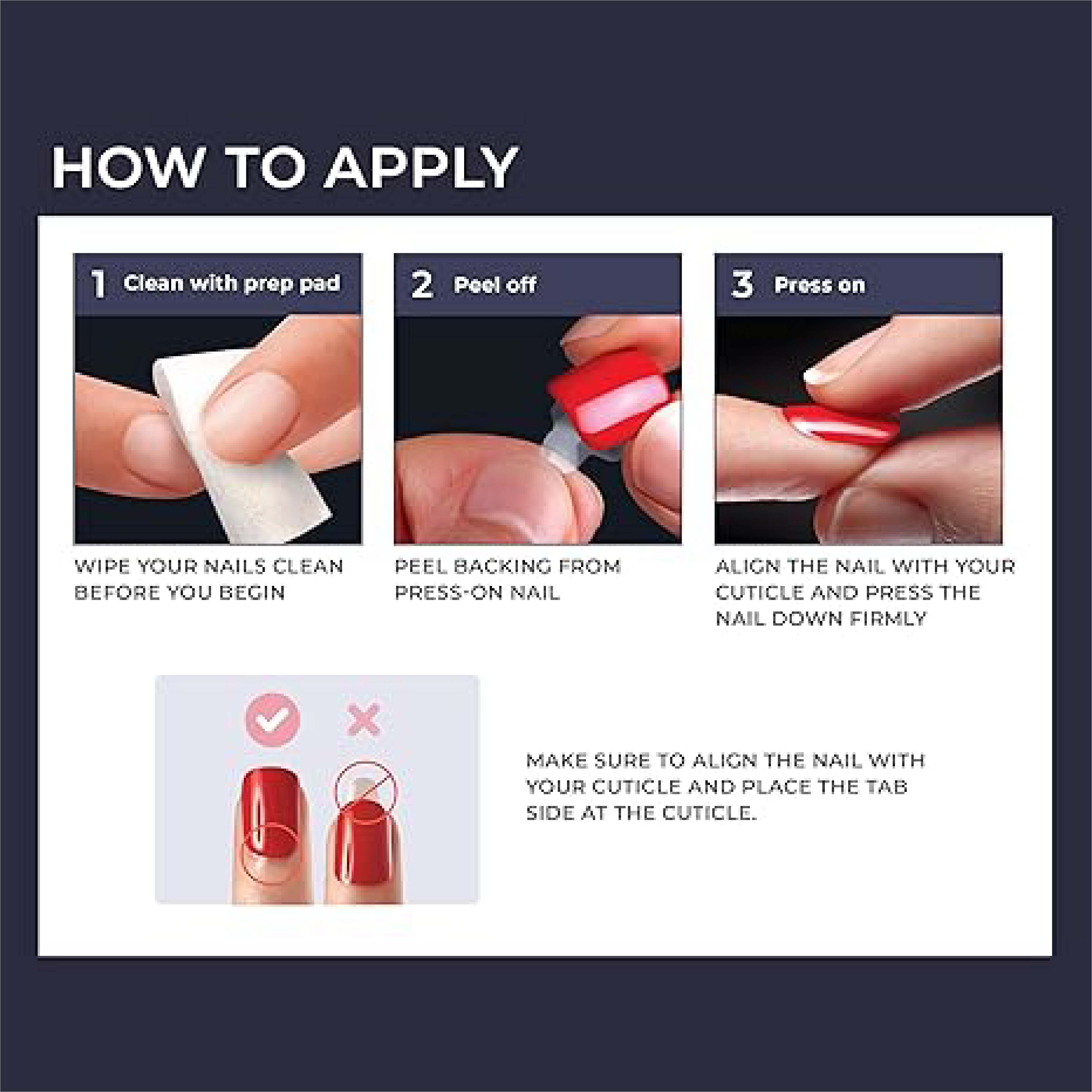 HOW TO APPLY

1 Clean with prep pad

WIPE YOUR NAILS CLEAN BEFORE YOU BEGIN

2 Peel off

PEEL BACKING FROM PRESS-ON NAIL

3 Press on

ALIGN THE NAIL WITH YOUR CUTICLE AND PRESS THE NAIL DOWN FIRMLY

MAKE SURE TO ALIGN THE NAIL WITH YOUR CUTICLE AND PLACE THE TAB SIDE AT THE CUTICLE.