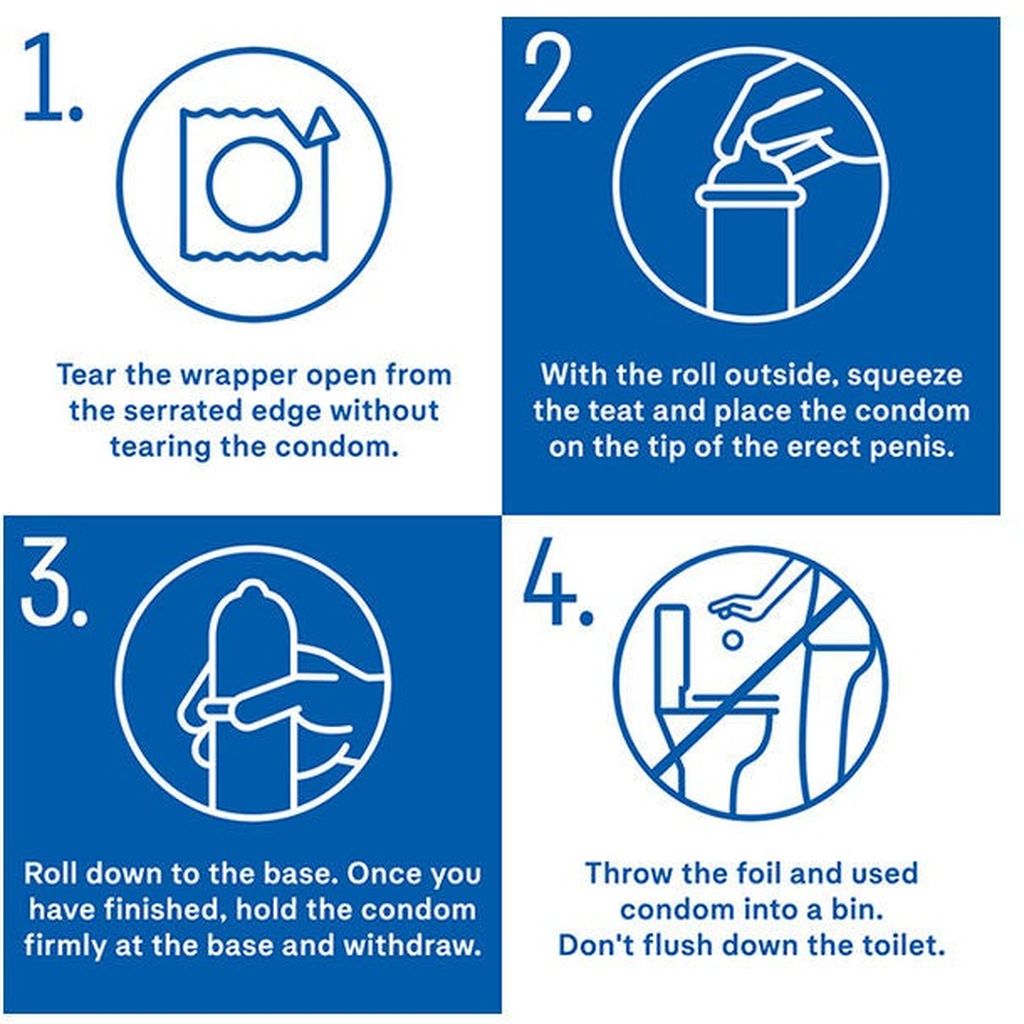 1.

Tear the wrapper open from the serrated edge without tearing the condom.

2.

With the roll outside, squeeze the teat and place the condom on the tip of the erect penis.

3.

Roll down to the base. Once you have finished, hold the condom firmly at the base and withdraw.

4.

Throw the foil and used condom into a bin.
Don't flush down the toilet.