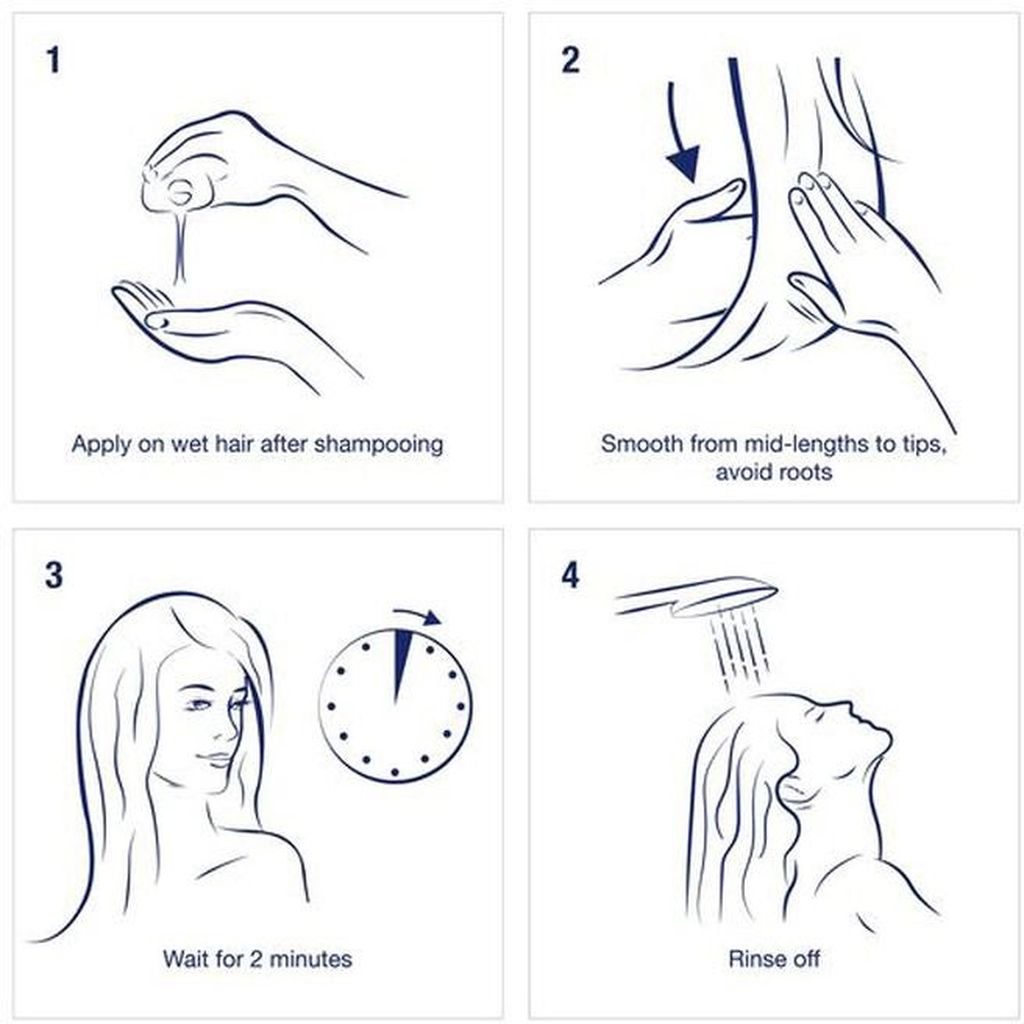 1

Apply on wet hair after shampooing

2

Smooth from mid-lengths to tips, avoid roots

3

Wait for 2 minutes

4

Rinse off