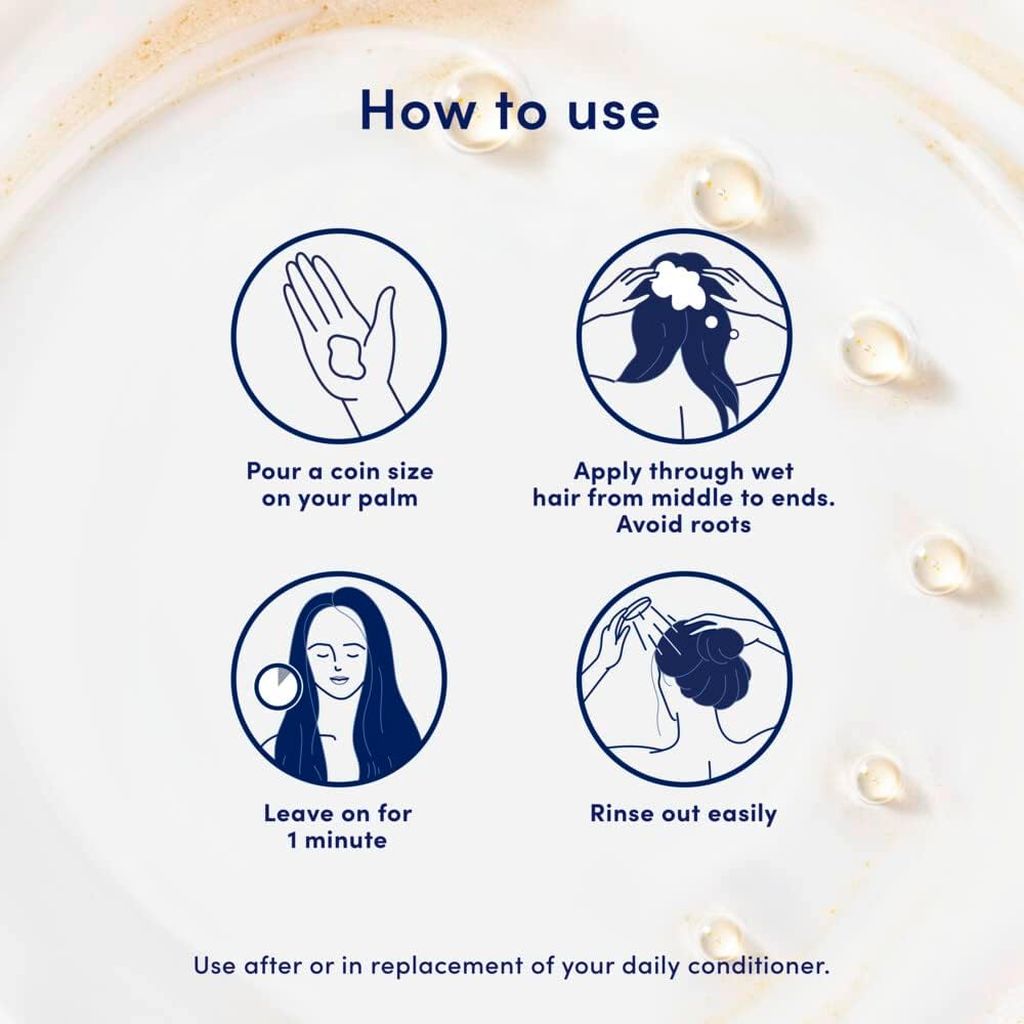 How to use

Pour a coin size on your palm

Apply through wet hair from middle to ends. Avoid roots

Leave on for 1 minute

Rinse out easily

Use after or in replacement of your daily conditioner.