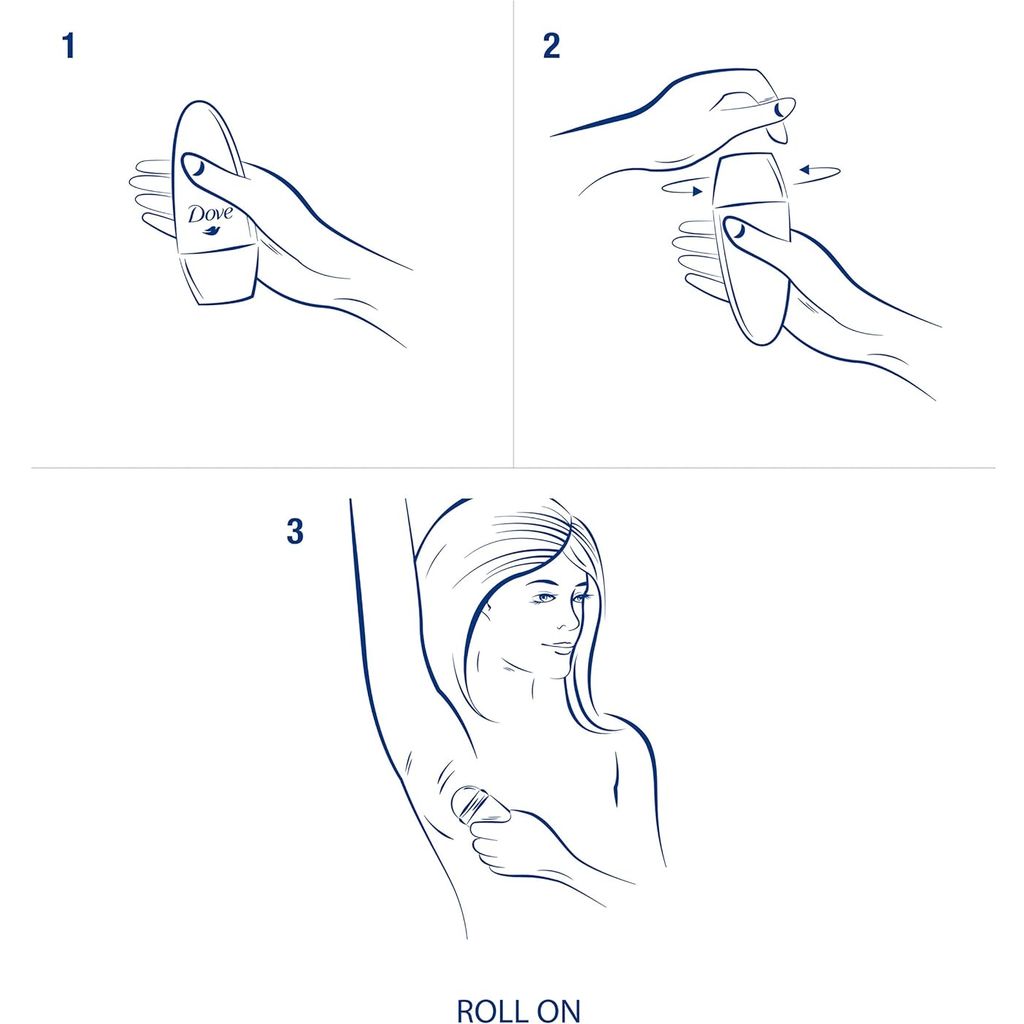 1

Dove

2

3

ROLL ON