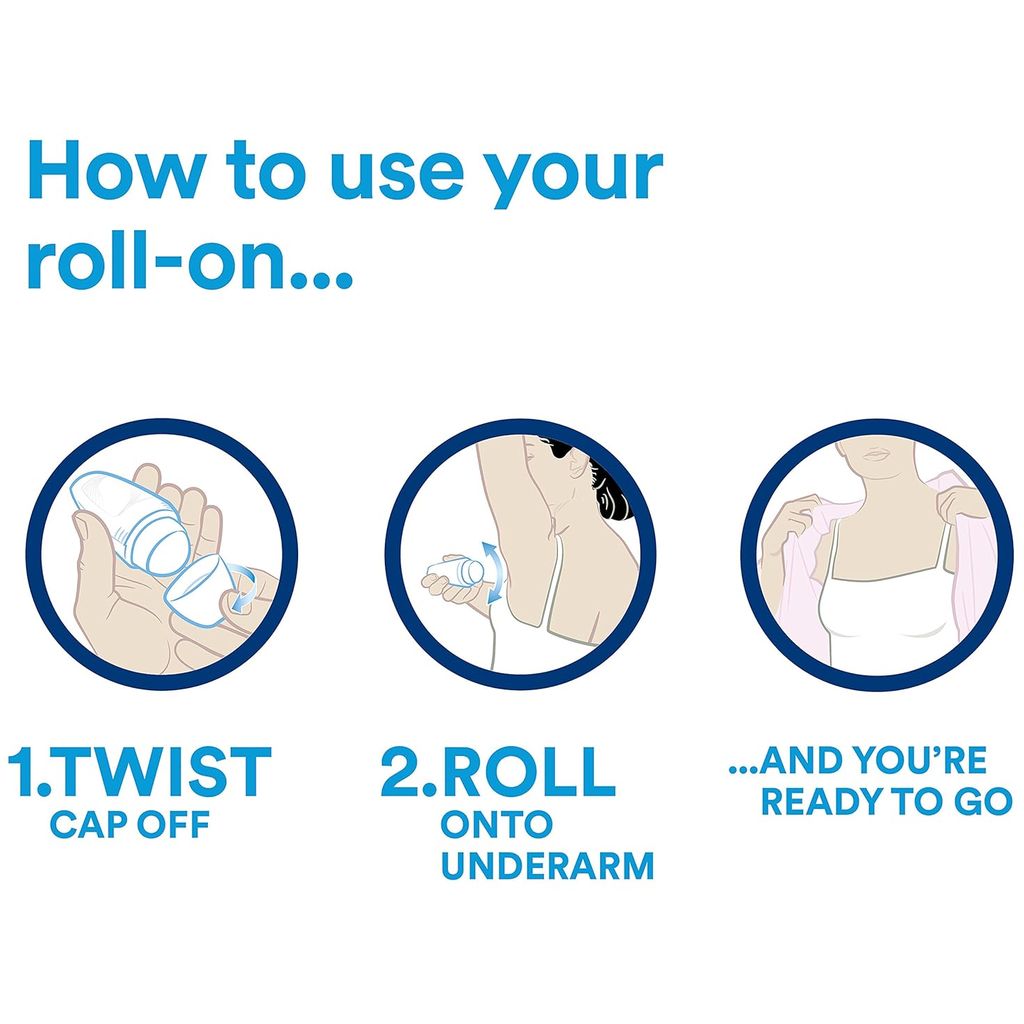 How to use your roll-on...

1.TWIST
CAP OFF

2.ROLL
ONTO UNDERARM

...AND YOU'RE READY TO GO