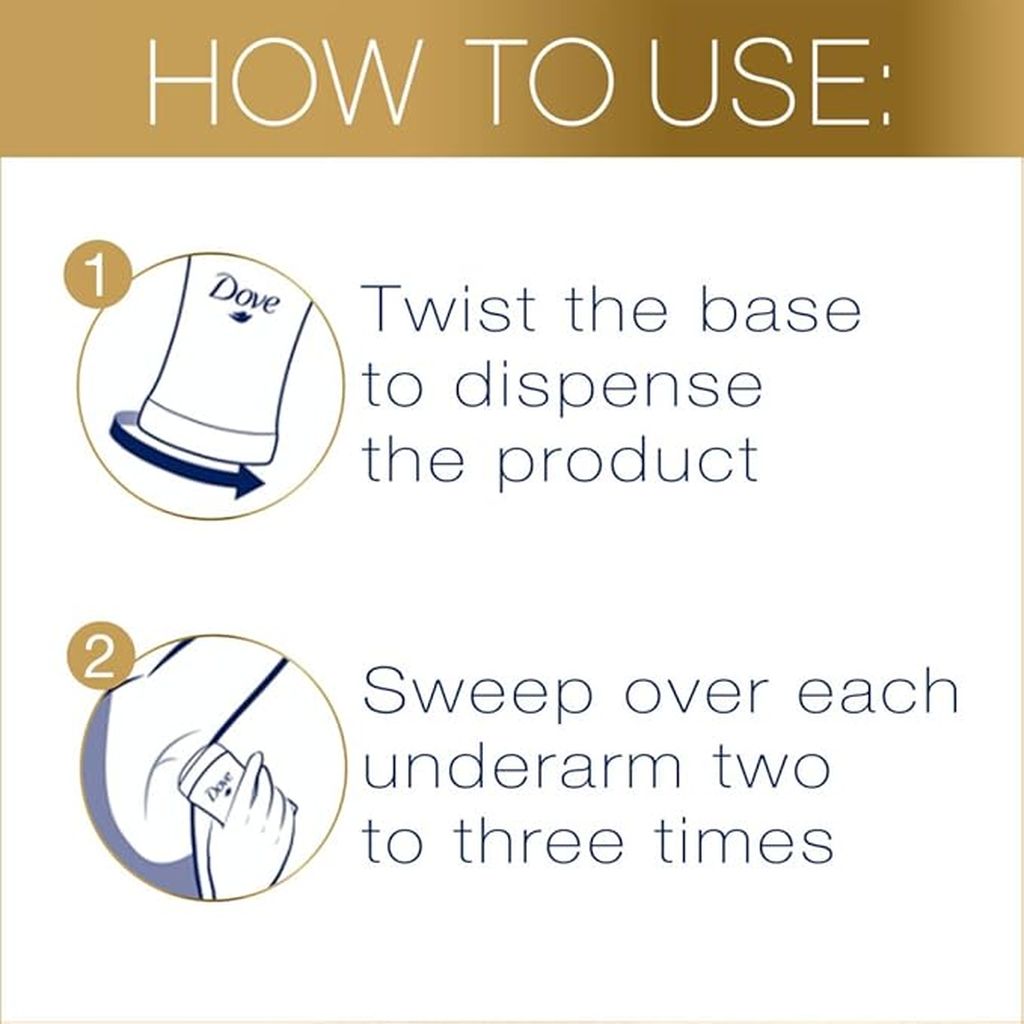 HOW TO USE:

1

Dove

Twist the base to dispense the product

2

Dove

Sweep over each underarm two to three times