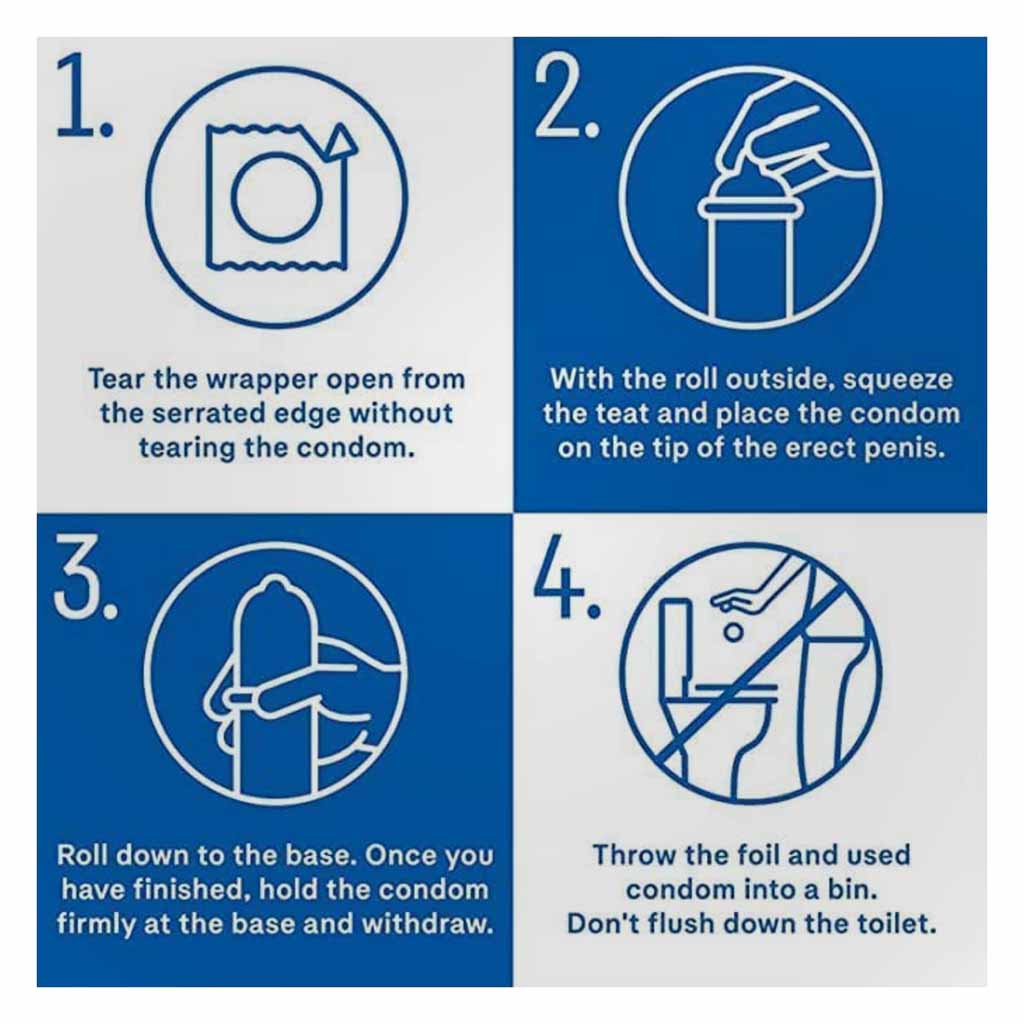 1.

Tear the wrapper open from the serrated edge without tearing the condom.

2.

With the roll outside, squeeze the teat and place the condom on the tip of the erect penis.

3.

Roll down to the base. Once you have finished, hold the condom firmly at the base and withdraw.

4.

Throw the foil and used condom into a bin.
Don't flush down the toilet.