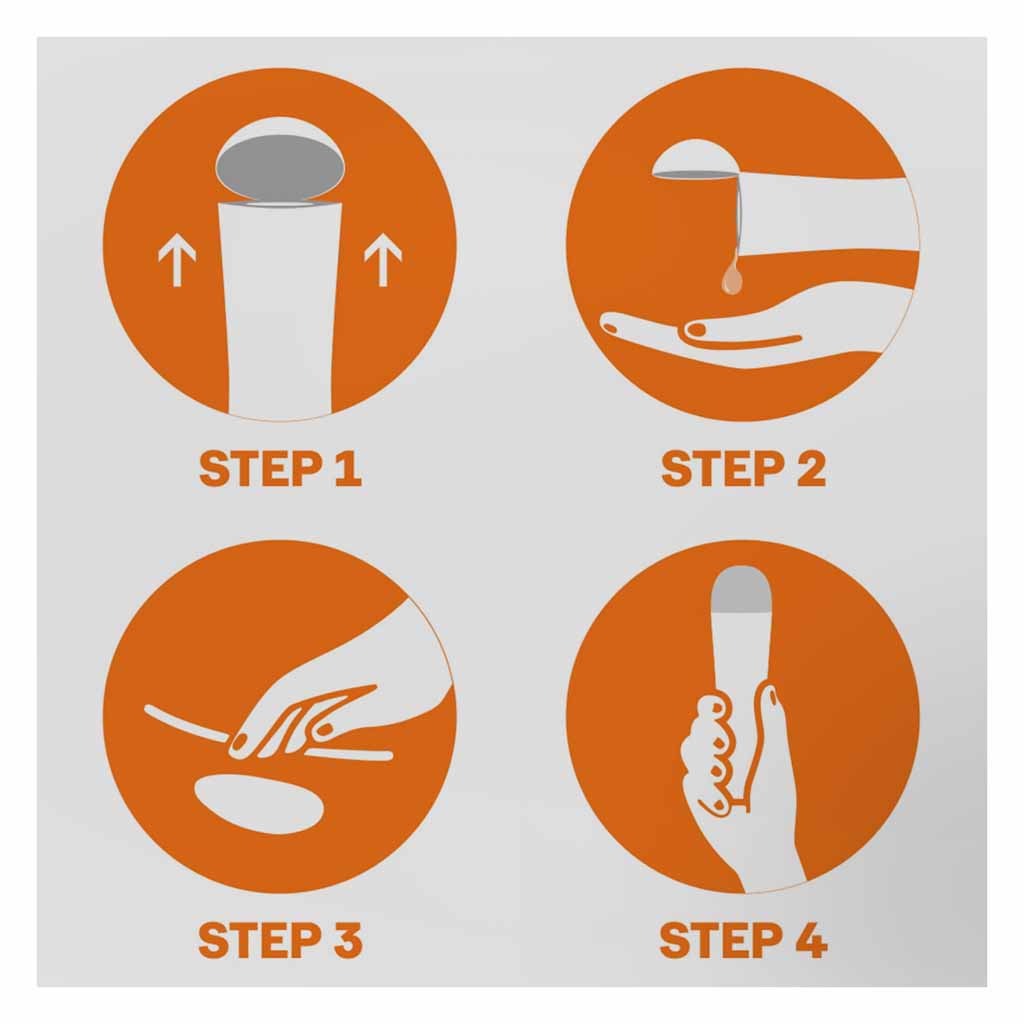 STEP 1

STEP 2

STEP 3

STEP 4