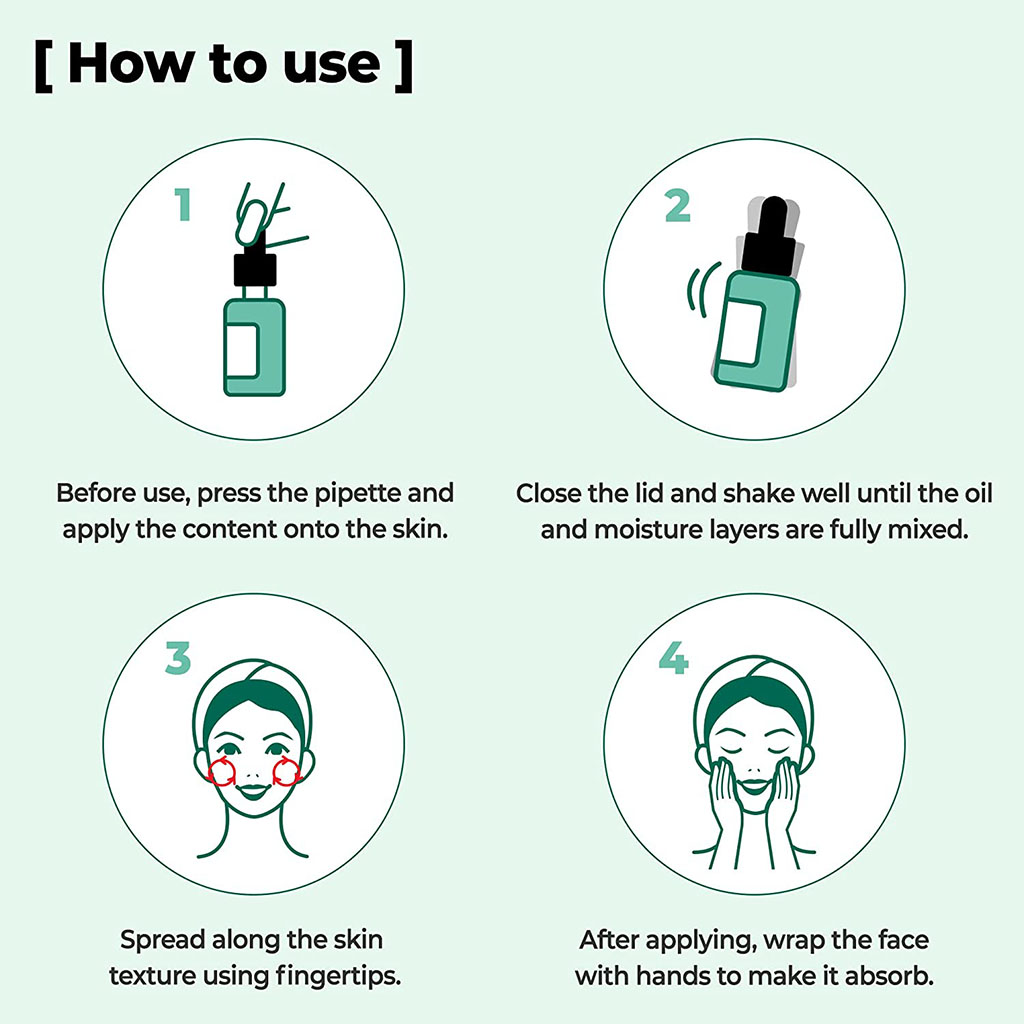 [ How to use ]

1

Before use, press the pipette and apply the content onto the skin.

2

Close the lid and shake well until the oil and moisture layers are fully mixed.

3

Spread along the skin texture using fingertips.

4

After applying, wrap the face with hands to make it absorb.