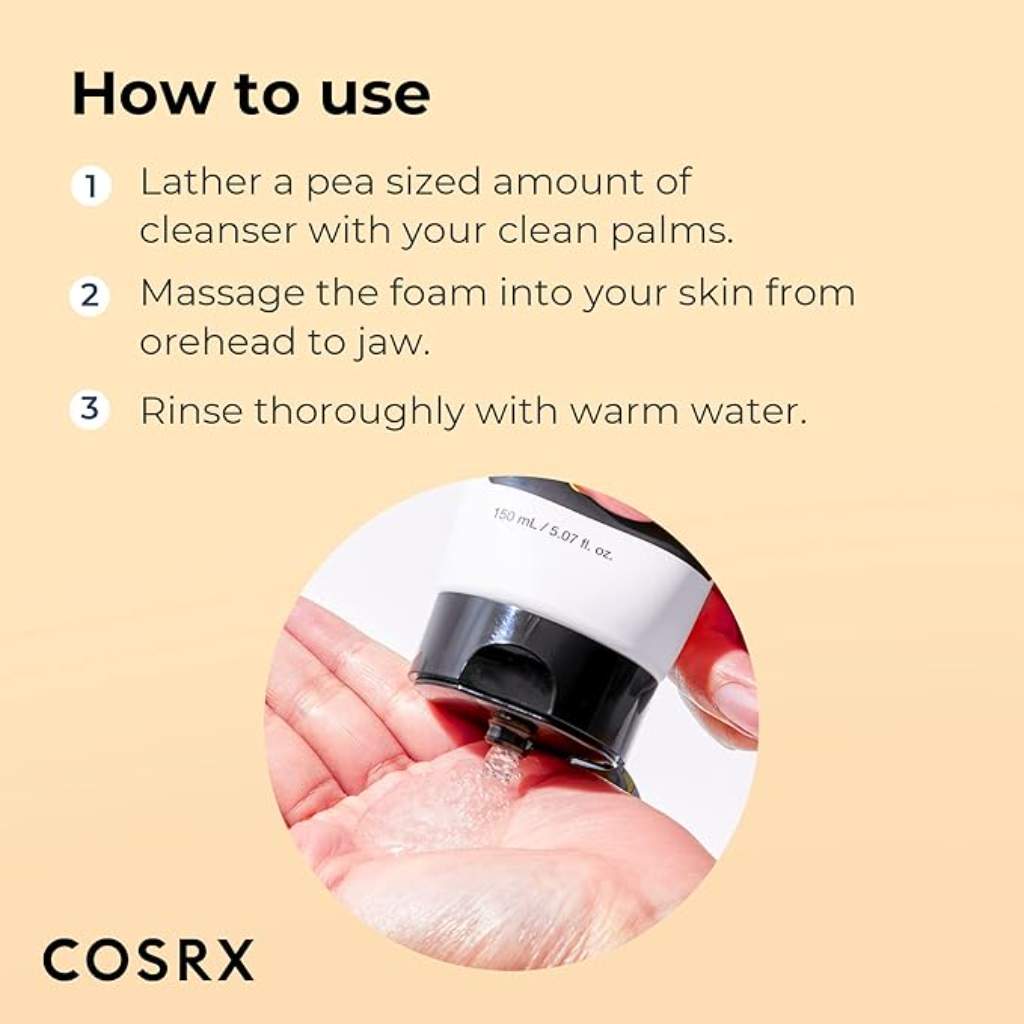 How to use

1 Lather a pea sized amount of cleanser with your clean palms.

2 Massage the foam into your skin from orehead to jaw.

3 Rinse thoroughly with warm water.

150 mL / 5.07 fl. oz.

COSRX