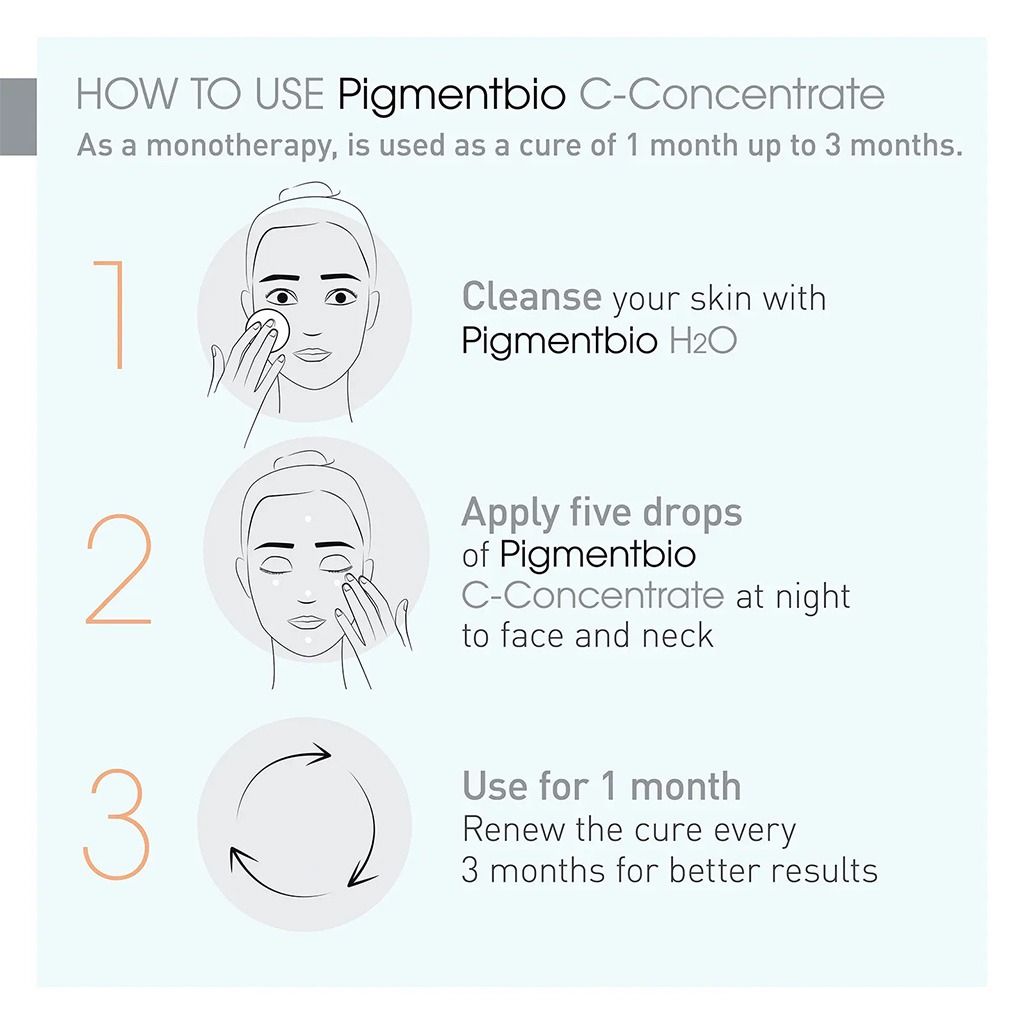 HOW TO USE Pigmentbio C-Concentrate
As a monotherapy, is used as a cure of 1 month up to 3 months.

1

Cleanse your skin with Pigmentbio $H_2O$

2

Apply five drops of Pigmentbio C-Concentrate at night to face and neck

3

Use for 1 month
Renew the cure every 3 months for better results