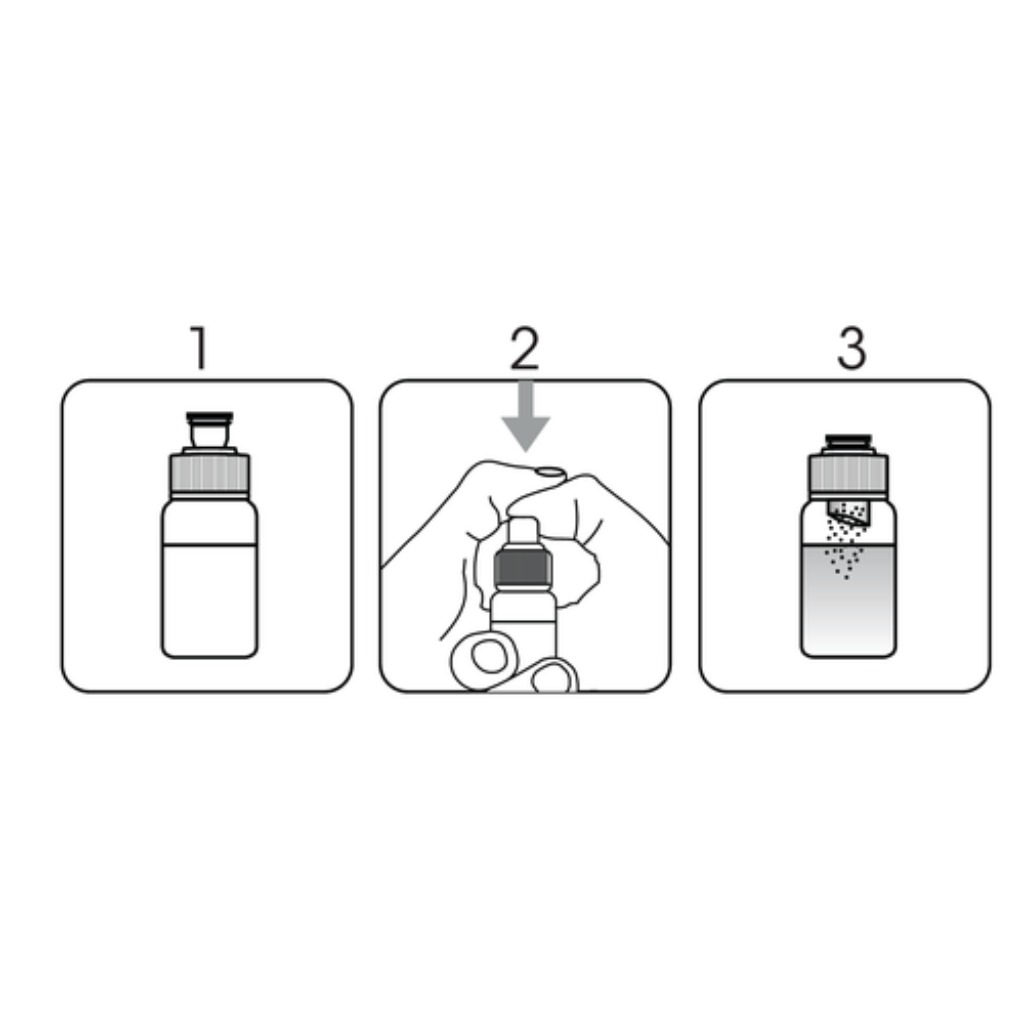 1

2

3