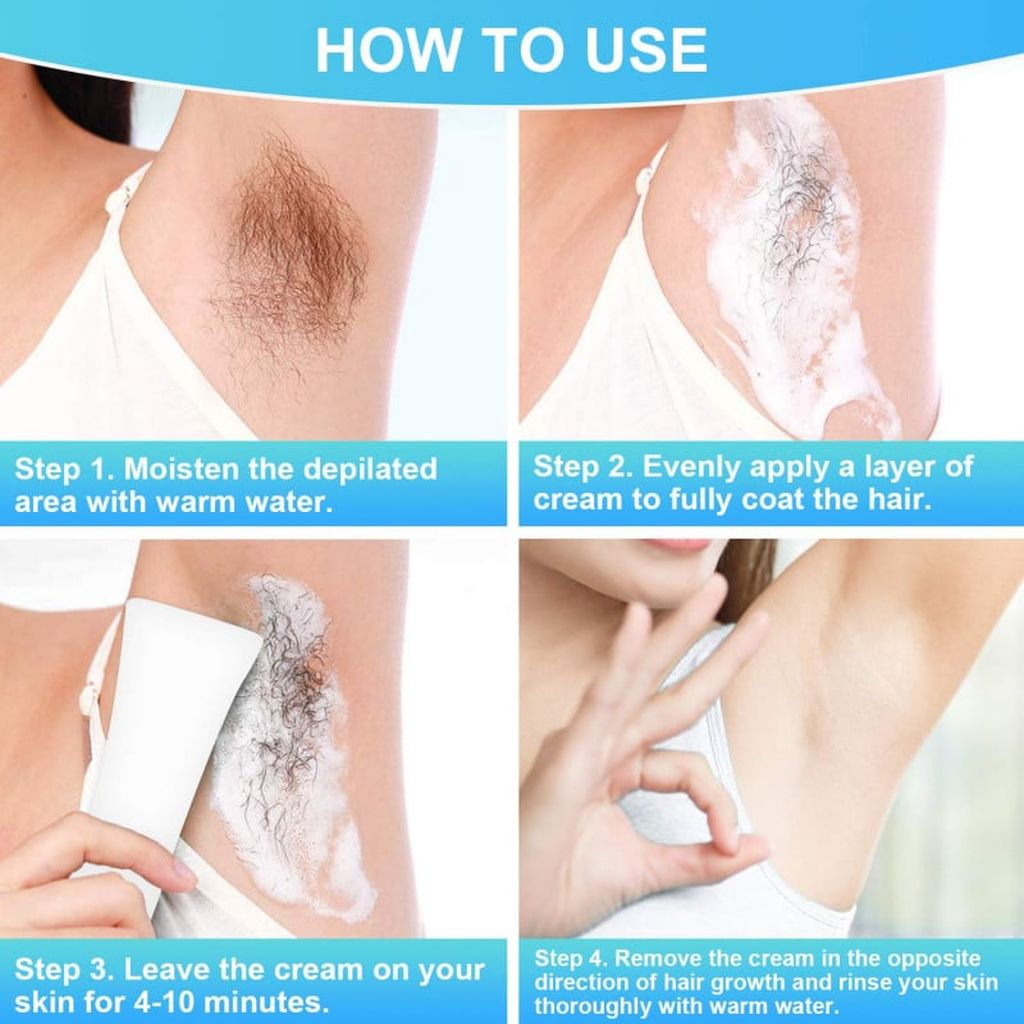 HOW TO USE

Step 1. Moisten the depilated area with warm water.

Step 2. Evenly apply a layer of cream to fully coat the hair.

Step 3. Leave the cream on your skin for 4-10 minutes.

Step 4. Remove the cream in the opposite direction of hair growth and rinse your skin thoroughly with warm water.