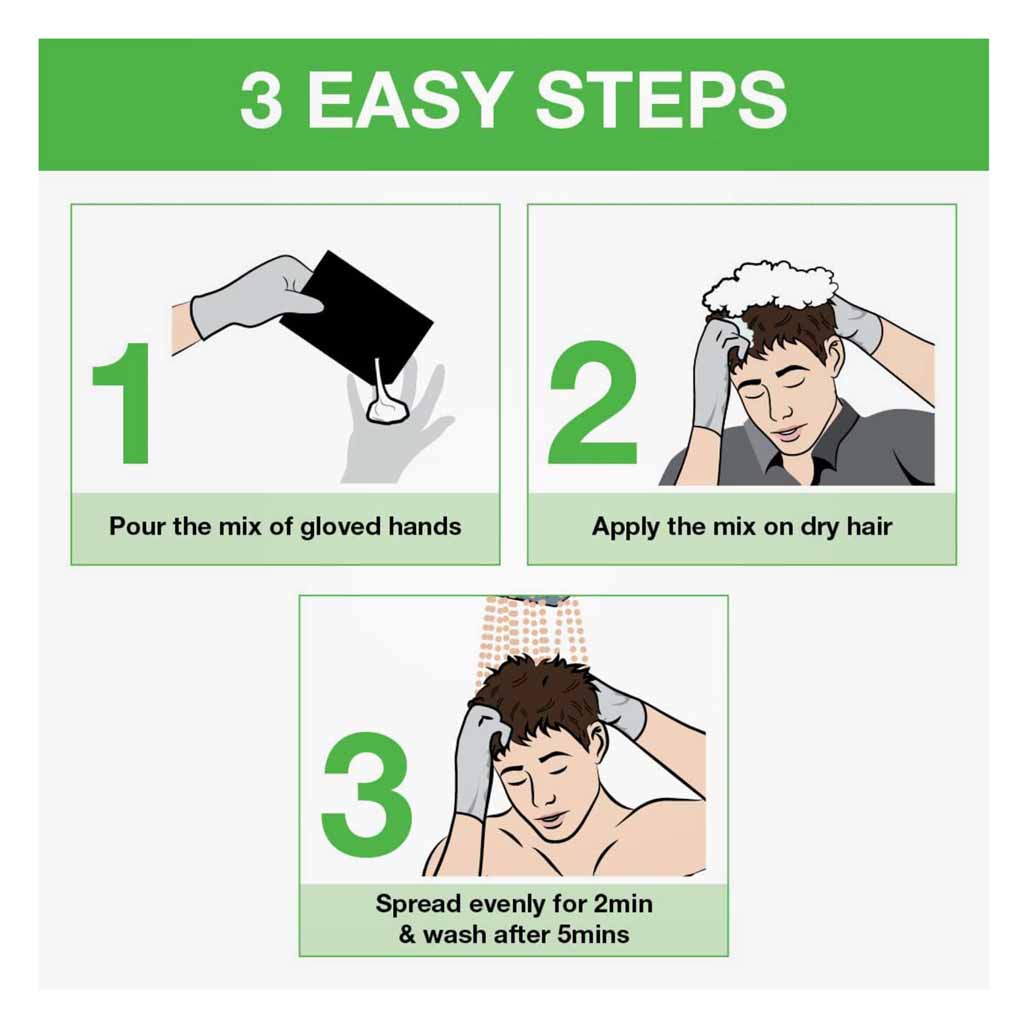 3 EASY STEPS

1

Pour the mix of gloved hands

2

Apply the mix on dry hair

3

Spread evenly for 2min & wash after 5mins