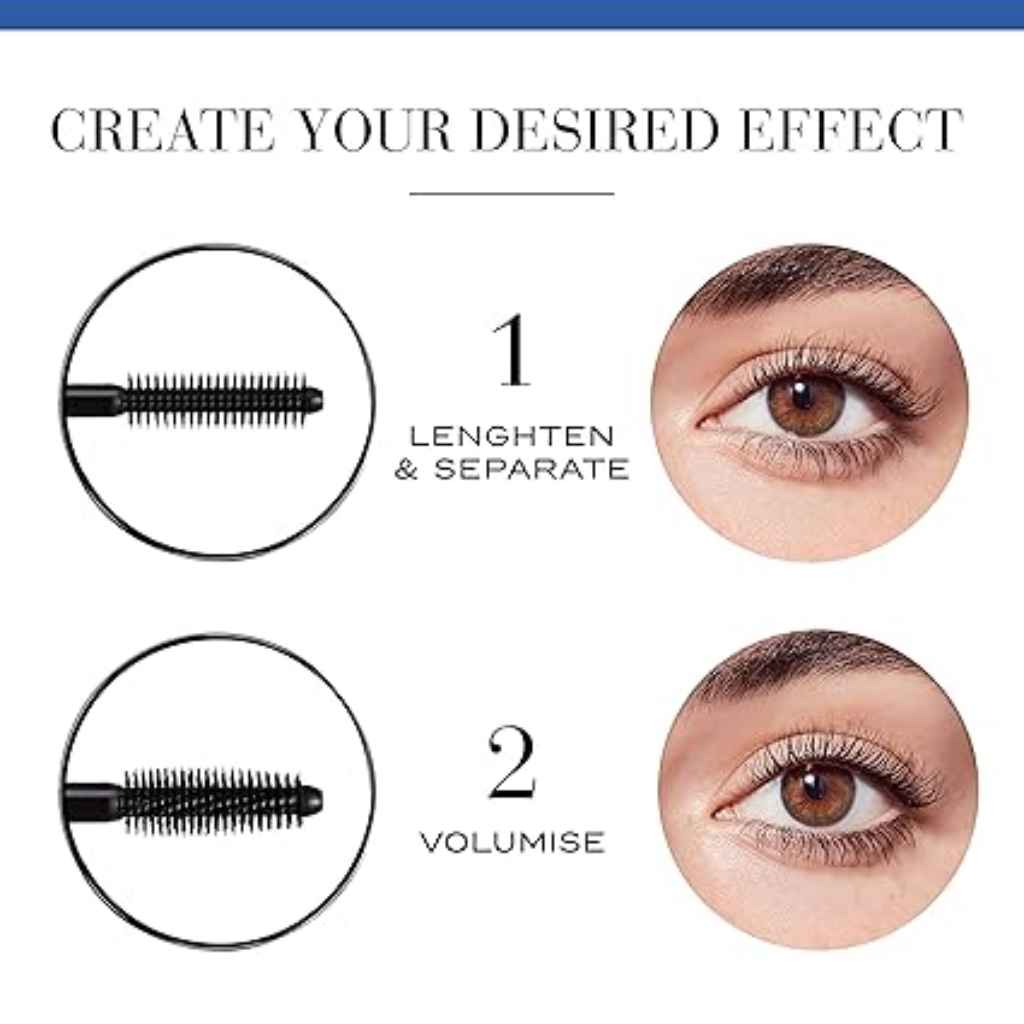 CREATE YOUR DESIRED EFFECT

1
LENGHTEN & SEPARATE

2
VOLUMISE