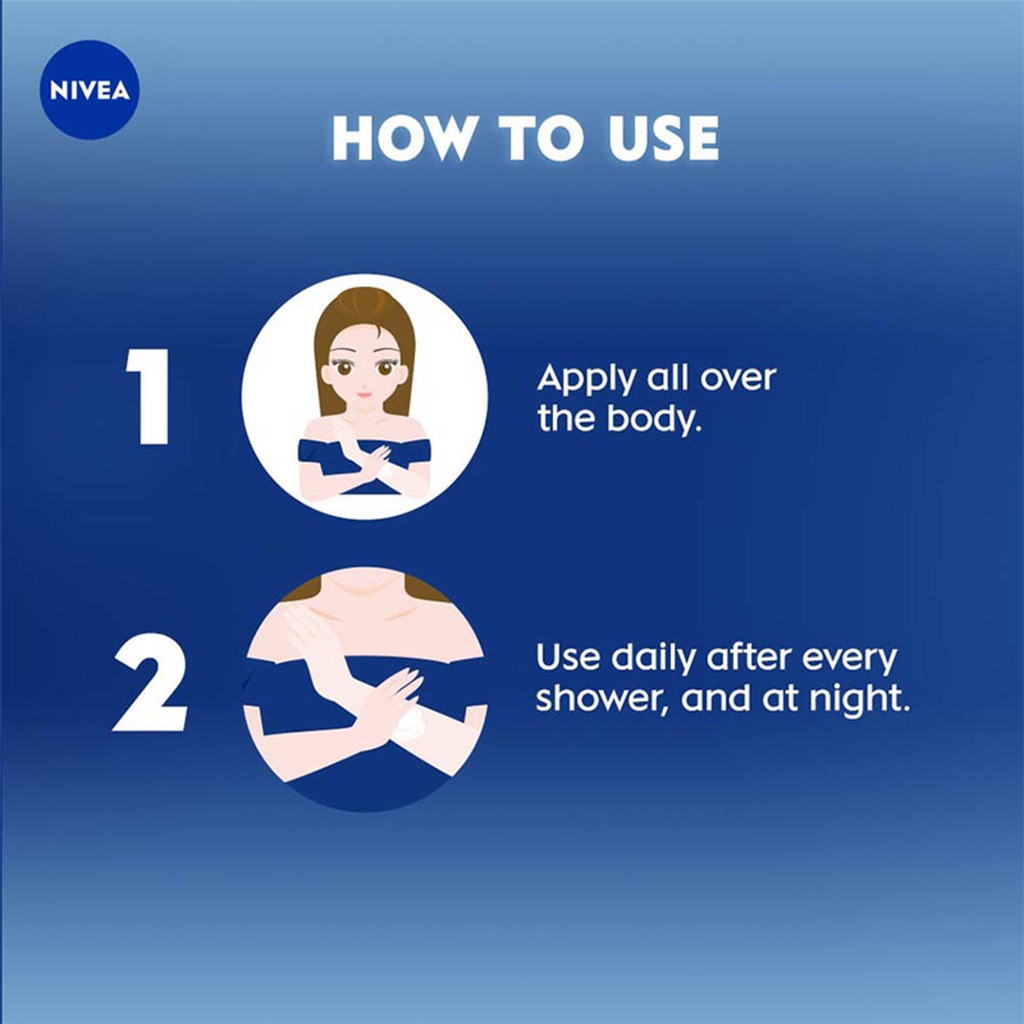 NIVEA

HOW TO USE

1

Apply all over the body.

2

Use daily after every shower, and at night.