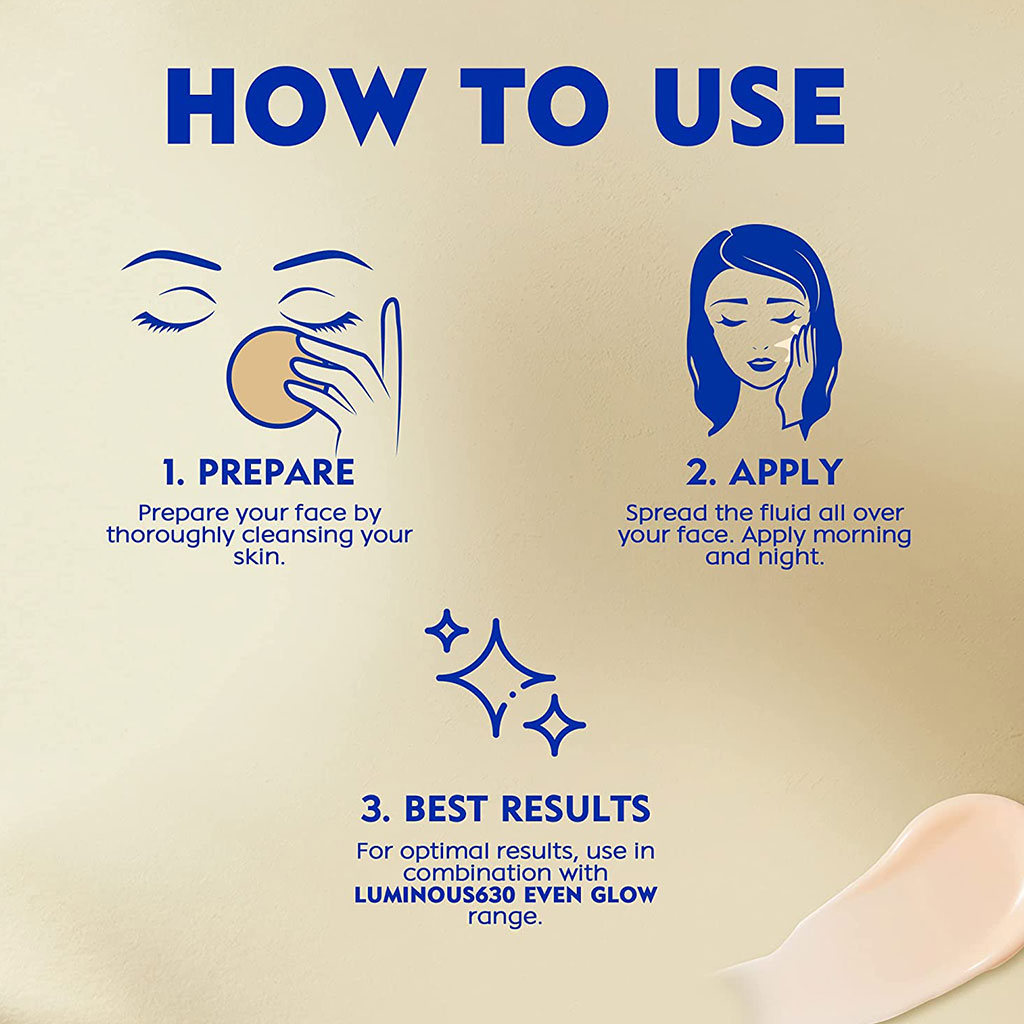 HOW TO USE

1. PREPARE
Prepare your face by thoroughly cleansing your skin.

2. APPLY
Spread the fluid all over your face. Apply morning and night.

3. BEST RESULTS
For optimal results, use in combination with LUMINOUS630 EVEN GLOW range.