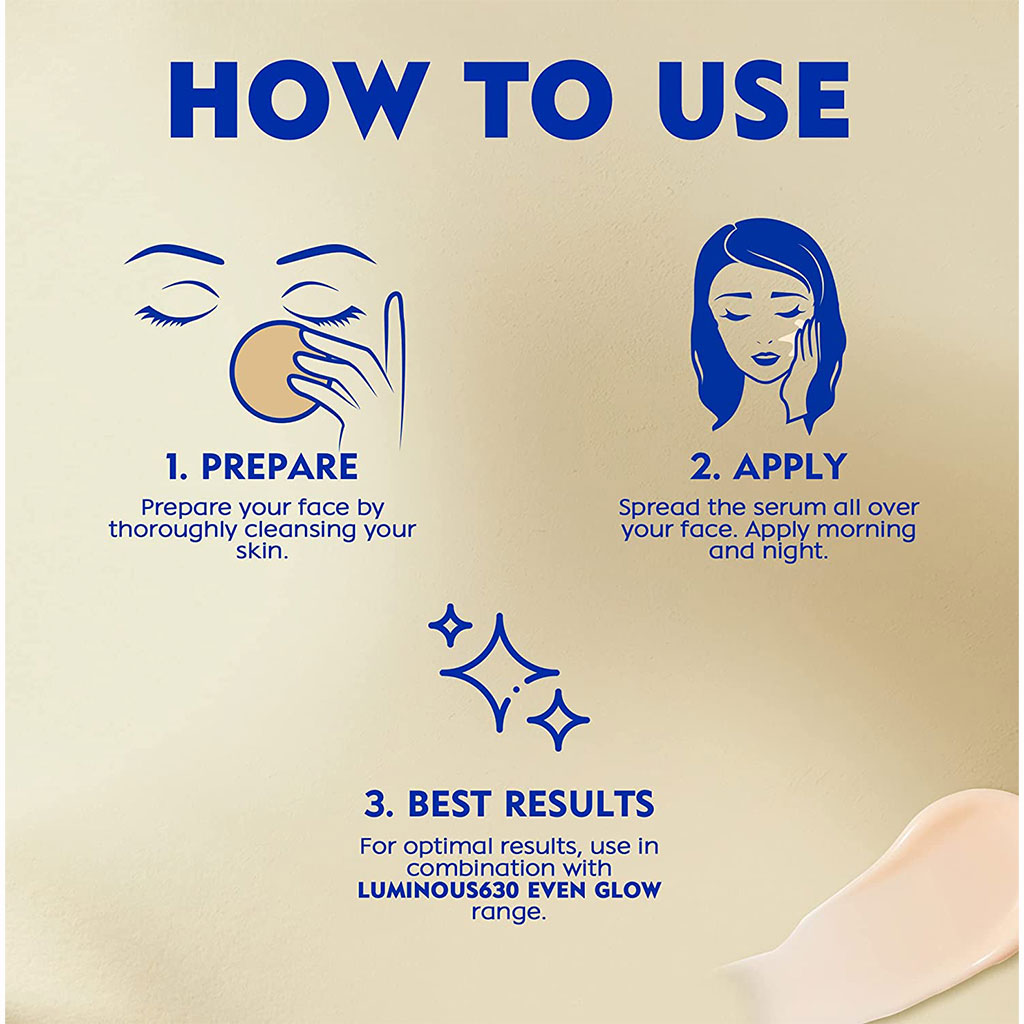 HOW TO USE

1. PREPARE

Prepare your face by thoroughly cleansing your skin.

2. APPLY

Spread the serum all over your face. Apply morning and night.

3. BEST RESULTS

For optimal results, use in combination with LUMINOUS630 EVEN GLOW range.