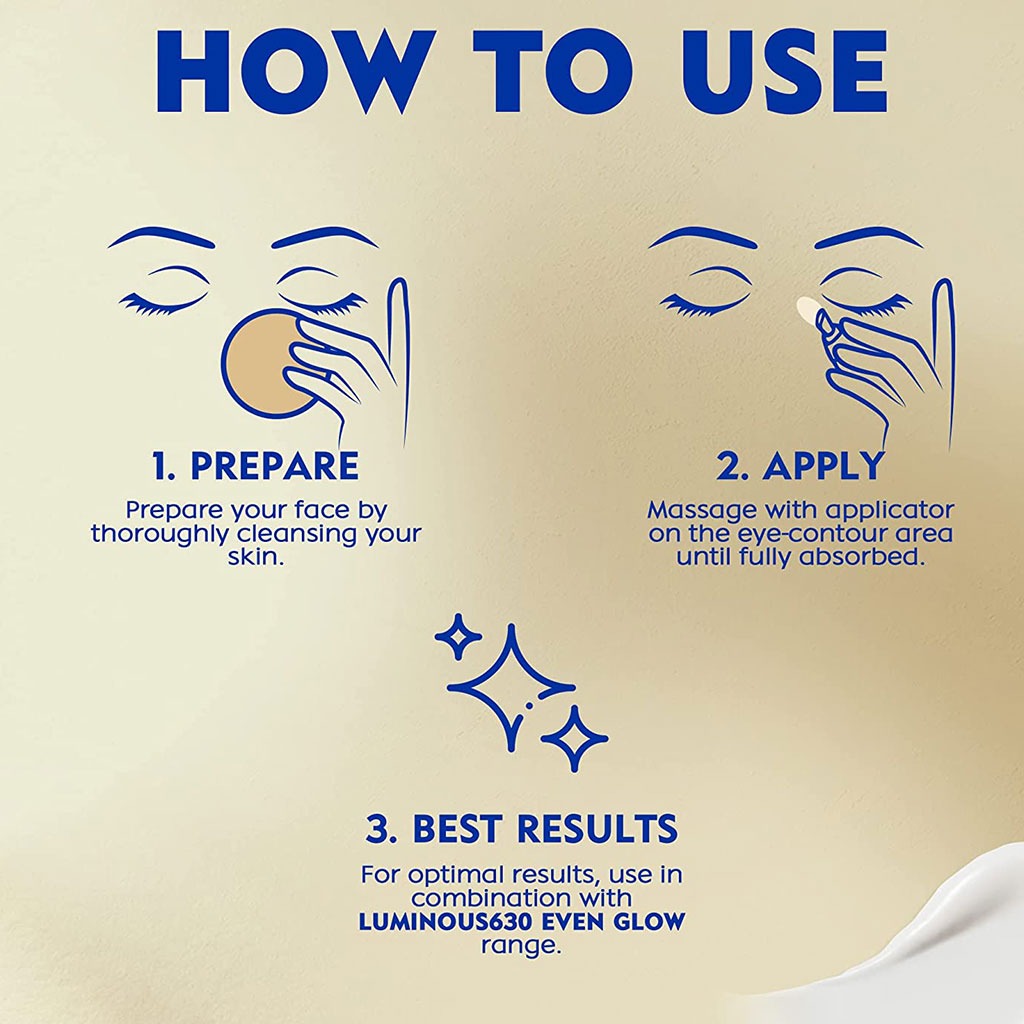 HOW TO USE

1. PREPARE

Prepare your face by thoroughly cleansing your skin.

2. APPLY

Massage with applicator on the eye-contour area until fully absorbed.

3. BEST RESULTS

For optimal results, use in combination with LUMINOUS630 EVEN GLOW range.