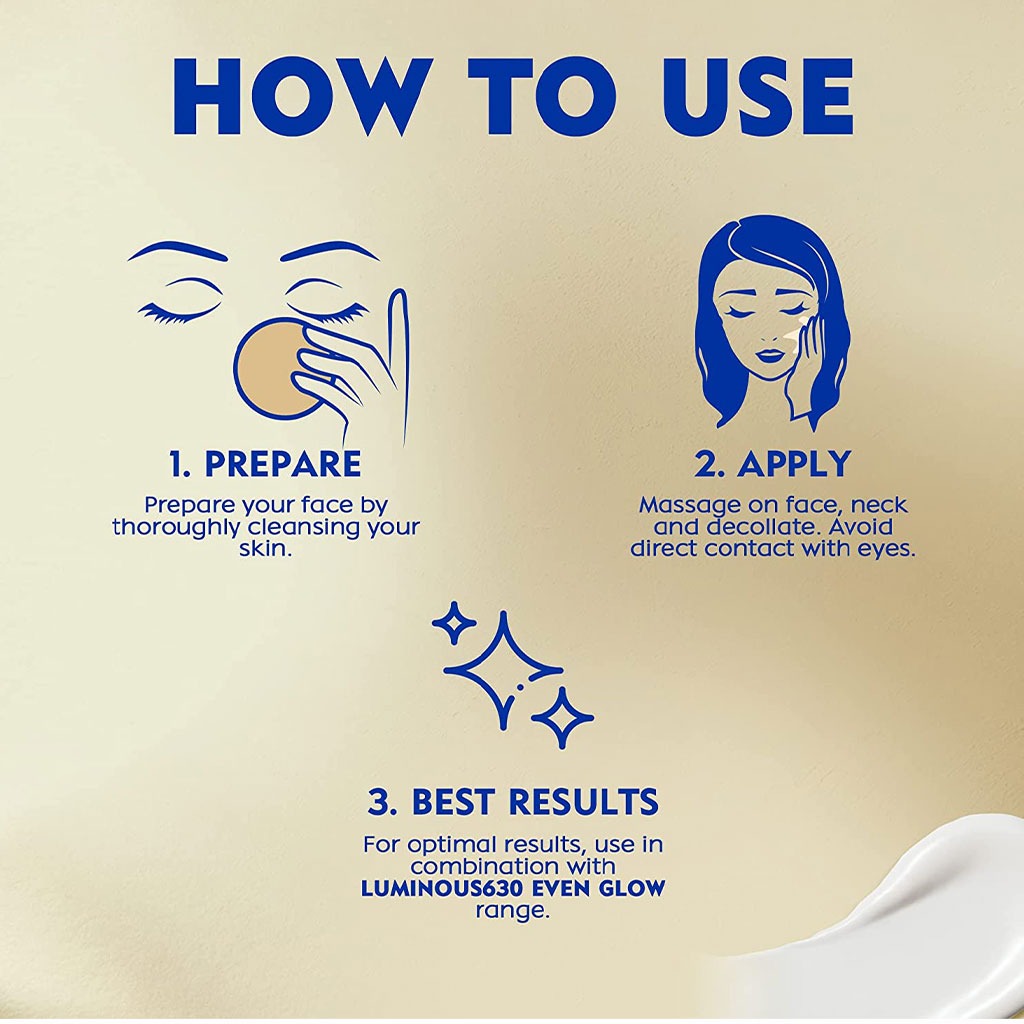 HOW TO USE

1. PREPARE
Prepare your face by thoroughly cleansing your skin.

2. APPLY
Massage on face, neck and decollate. Avoid direct contact with eyes.

3. BEST RESULTS
For optimal results, use in combination with LUMINOUS630 EVEN GLOW range.