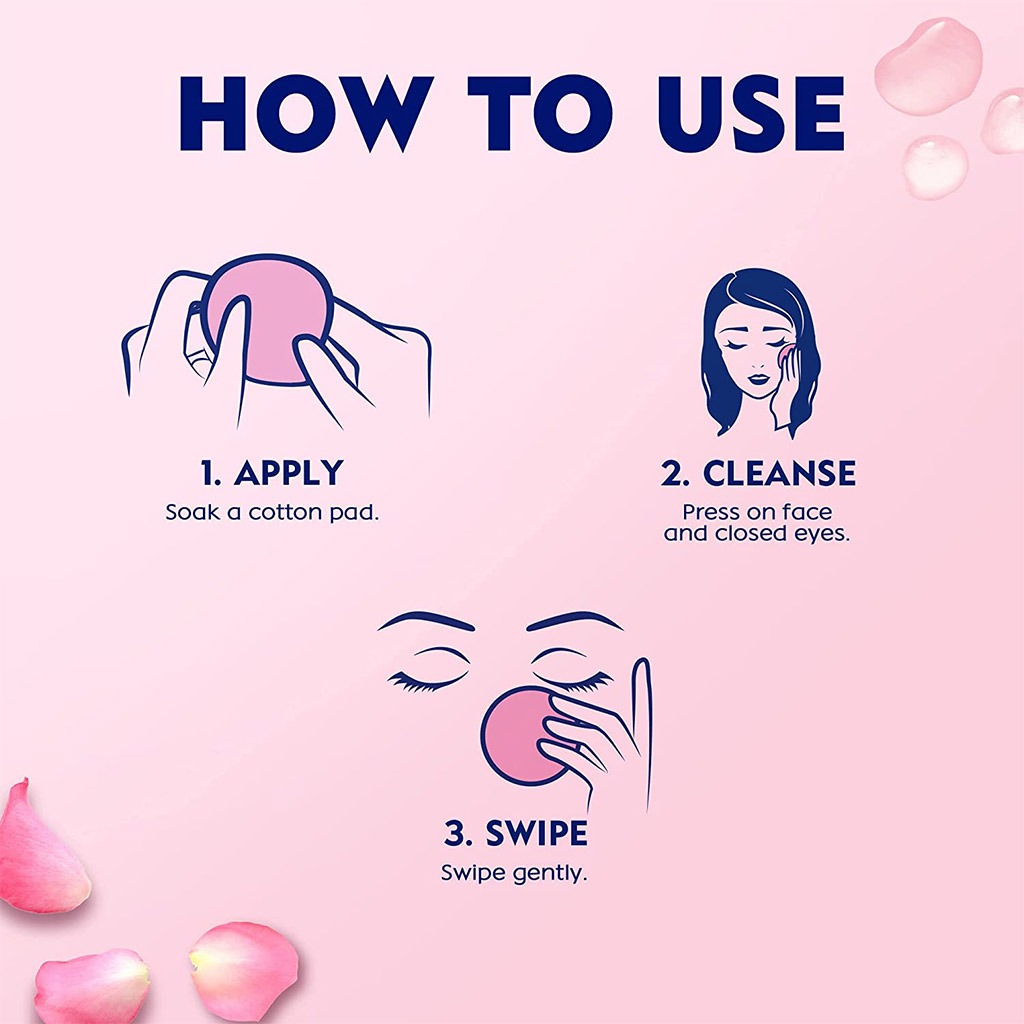 HOW TO USE

1. APPLY
Soak a cotton pad.

2. CLEANSE
Press on face and closed eyes.

3. SWIPE
Swipe gently.