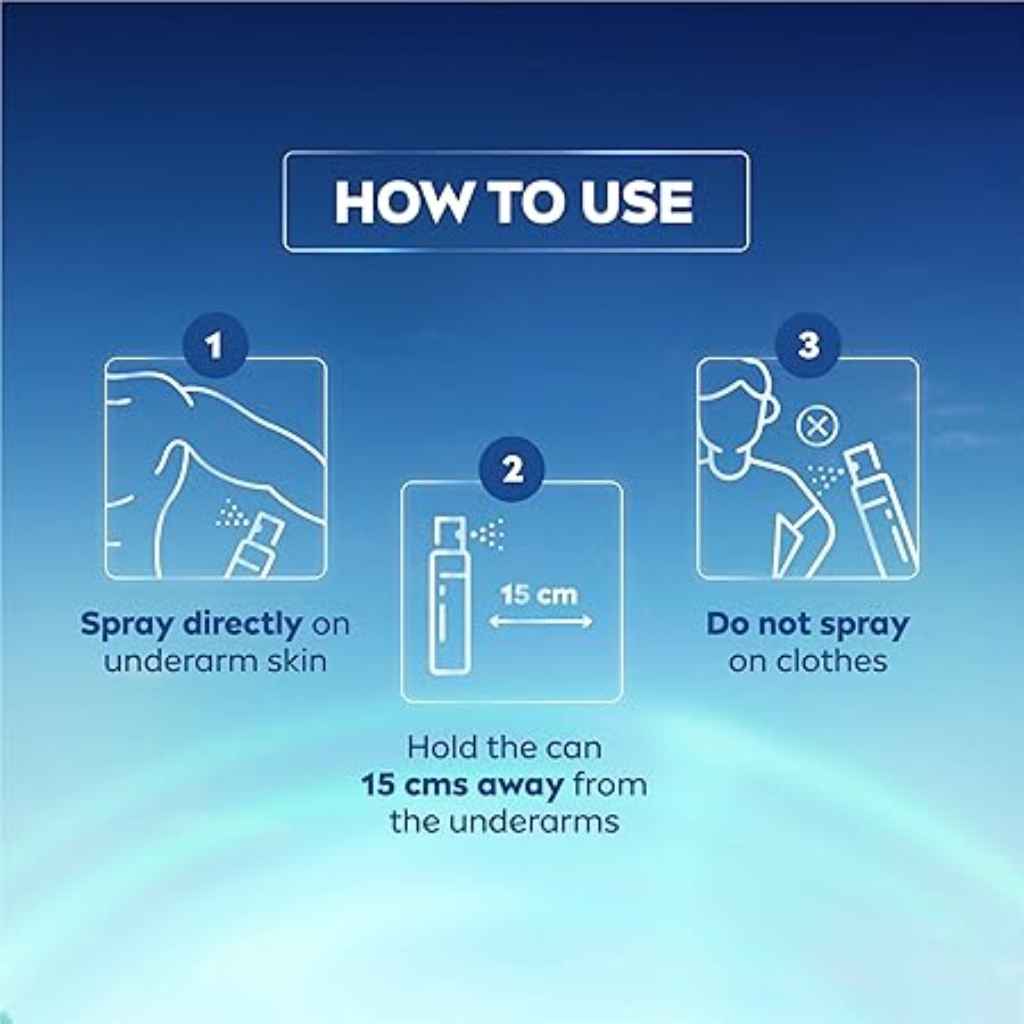 HOW TO USE

1

Spray directly on underarm skin

2

15 cm

Hold the can 15 cms away from the underarms

3

Do not spray on clothes