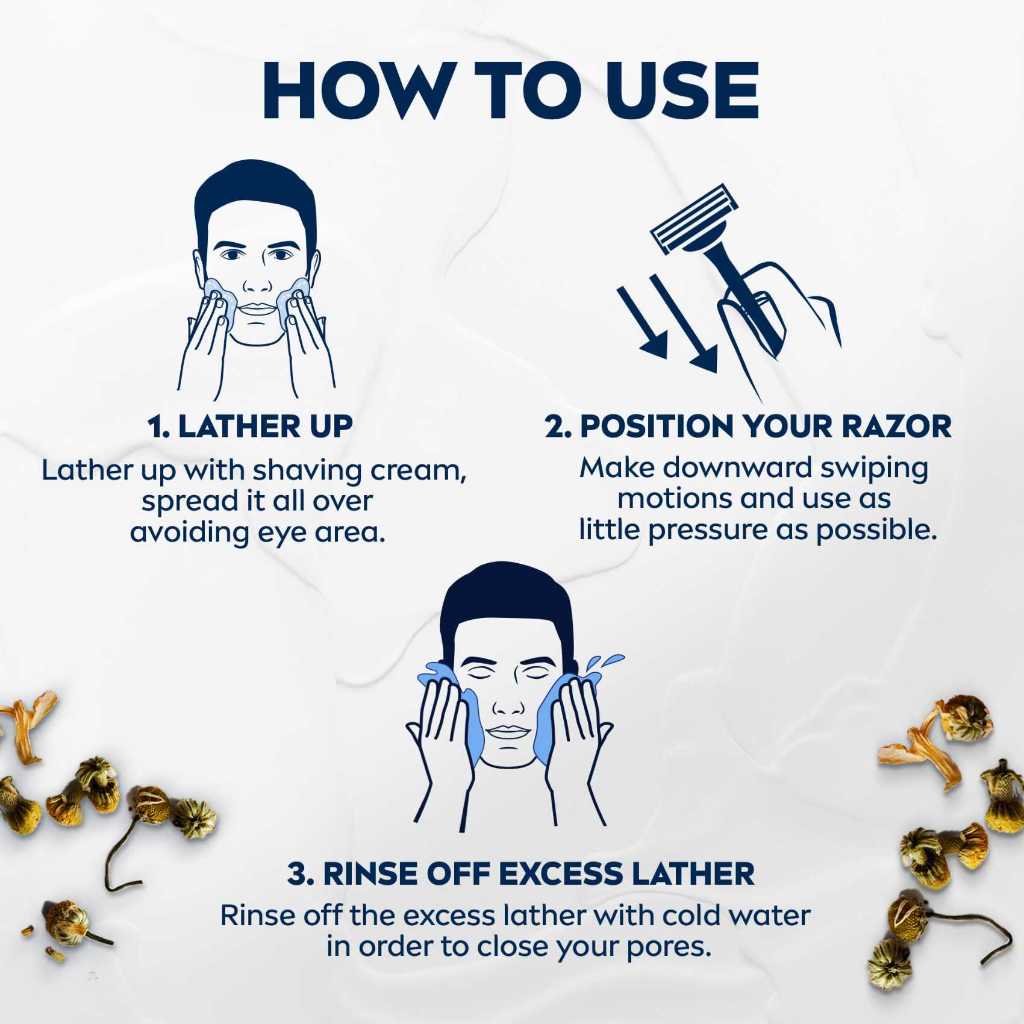 HOW TO USE

1. LATHER UP
Lather up with shaving cream, spread it all over avoiding eye area.

2. POSITION YOUR RAZOR
Make downward swiping motions and use as little pressure as possible.

3. RINSE OFF EXCESS LATHER
Rinse off the excess lather with cold water in order to close your pores.