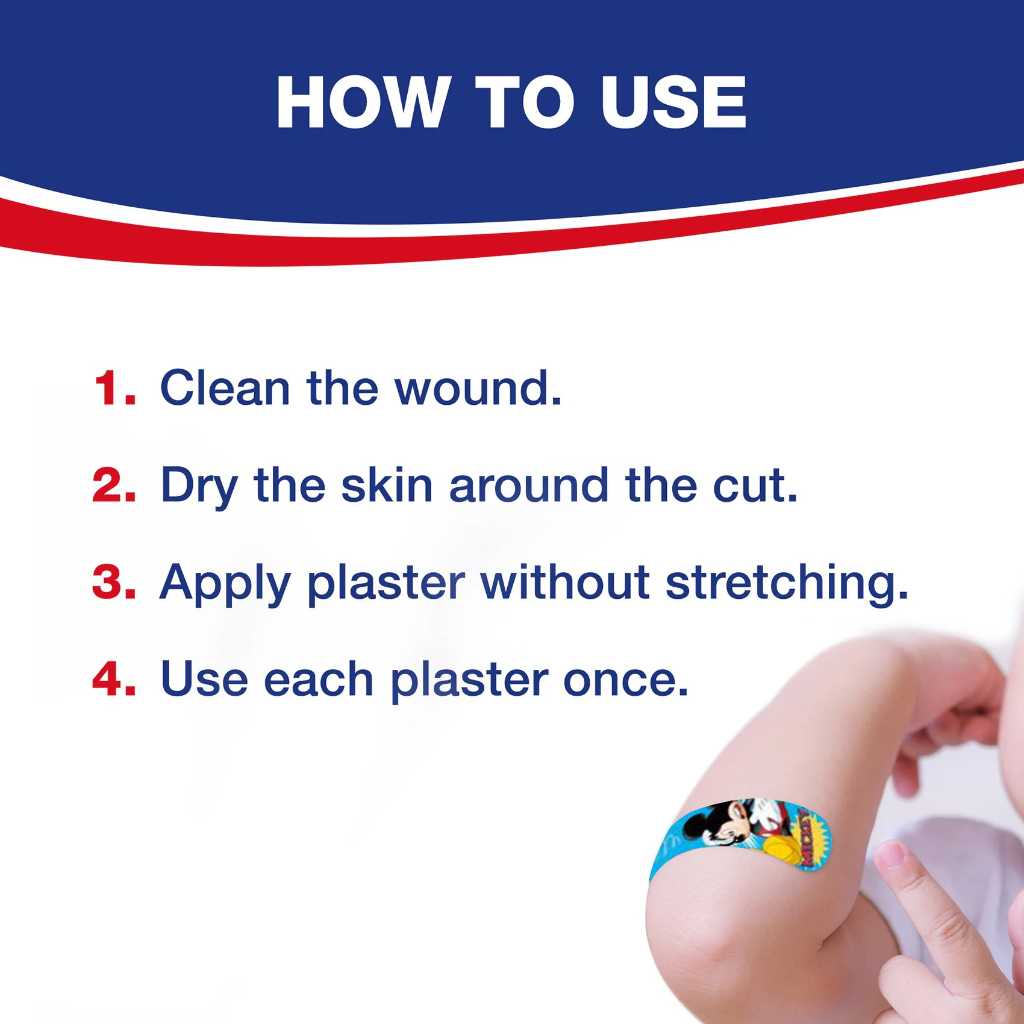 HOW TO USE

1. Clean the wound.

2. Dry the skin around the cut.

3. Apply plaster without stretching.

4. Use each plaster once.

MICKEY