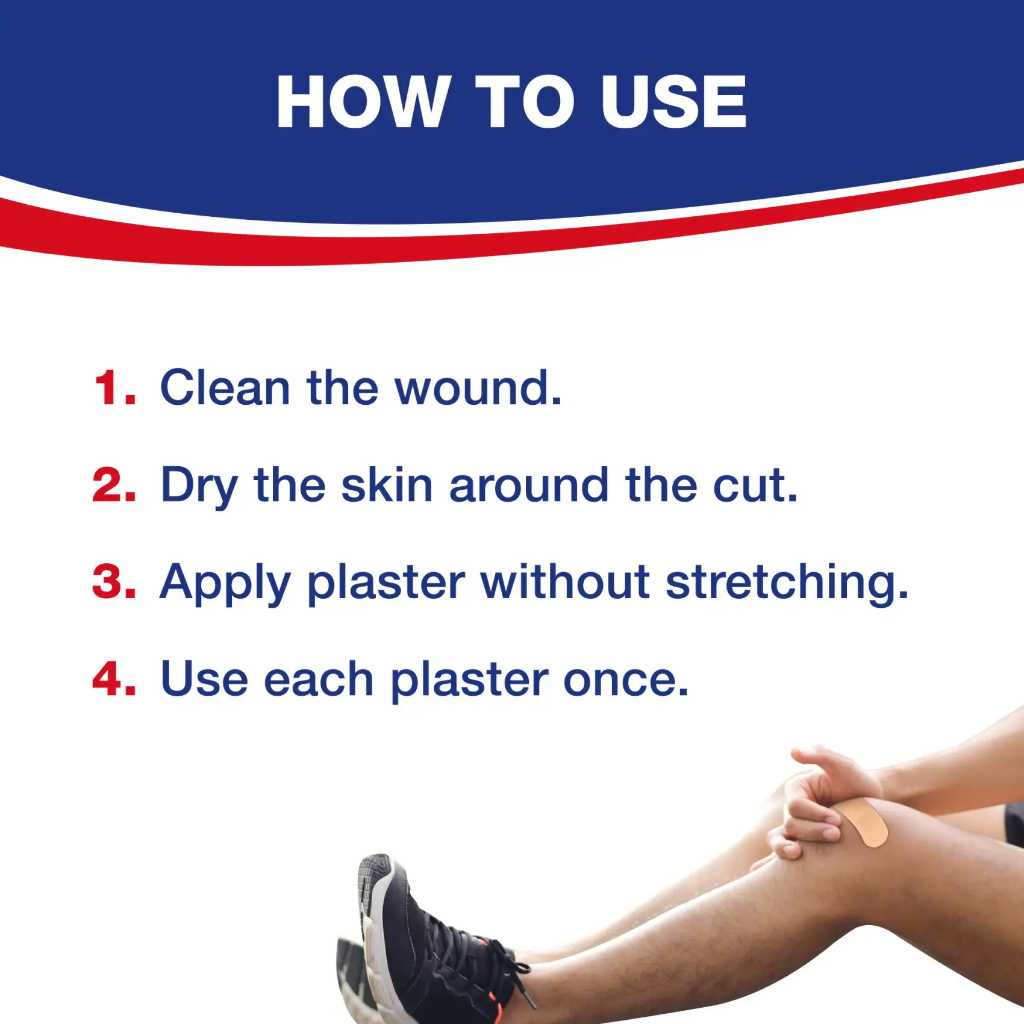 HOW TO USE

1. Clean the wound.

2. Dry the skin around the cut.

3. Apply plaster without stretching.

4. Use each plaster once.