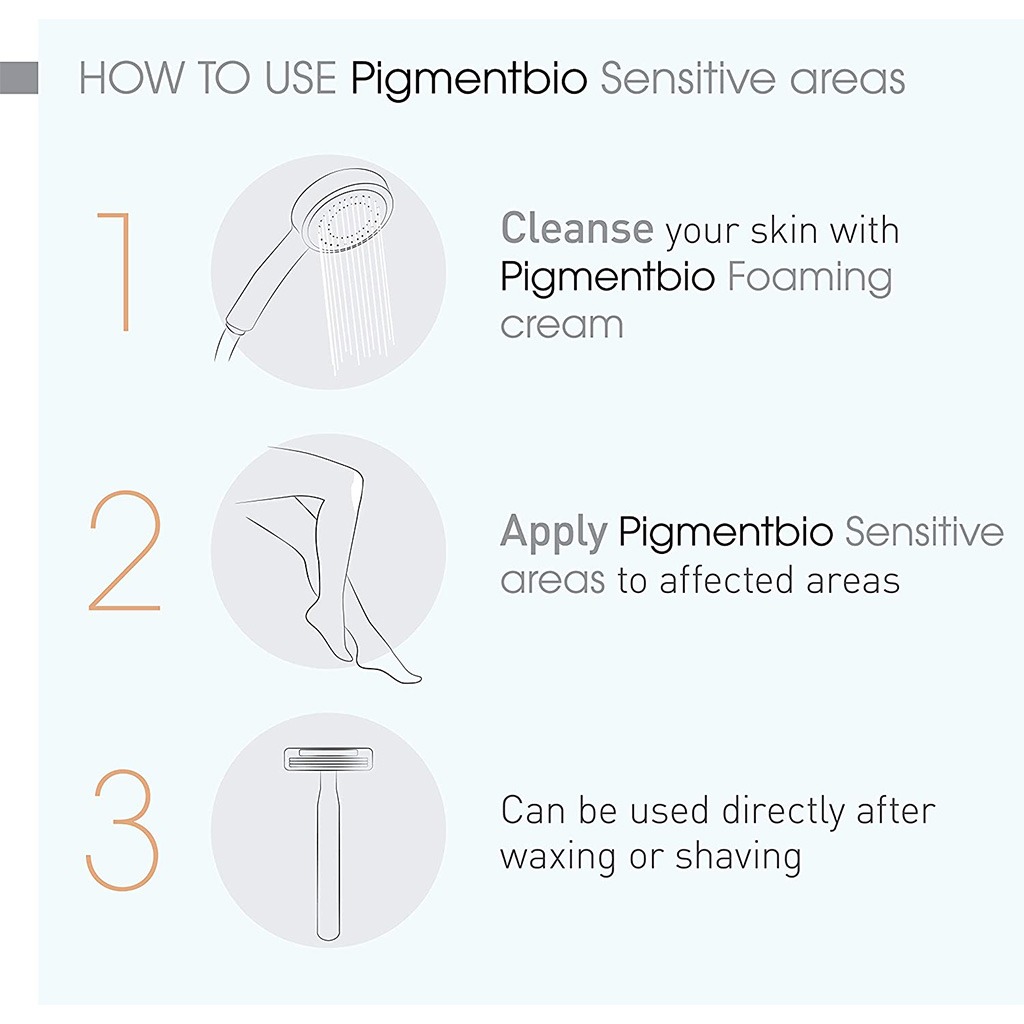 HOW TO USE Pigmentbio Sensitive areas

1

Cleanse your skin with Pigmentbio Foaming cream

2

Apply Pigmentbio Sensitive areas to affected areas

3

Can be used directly after waxing or shaving