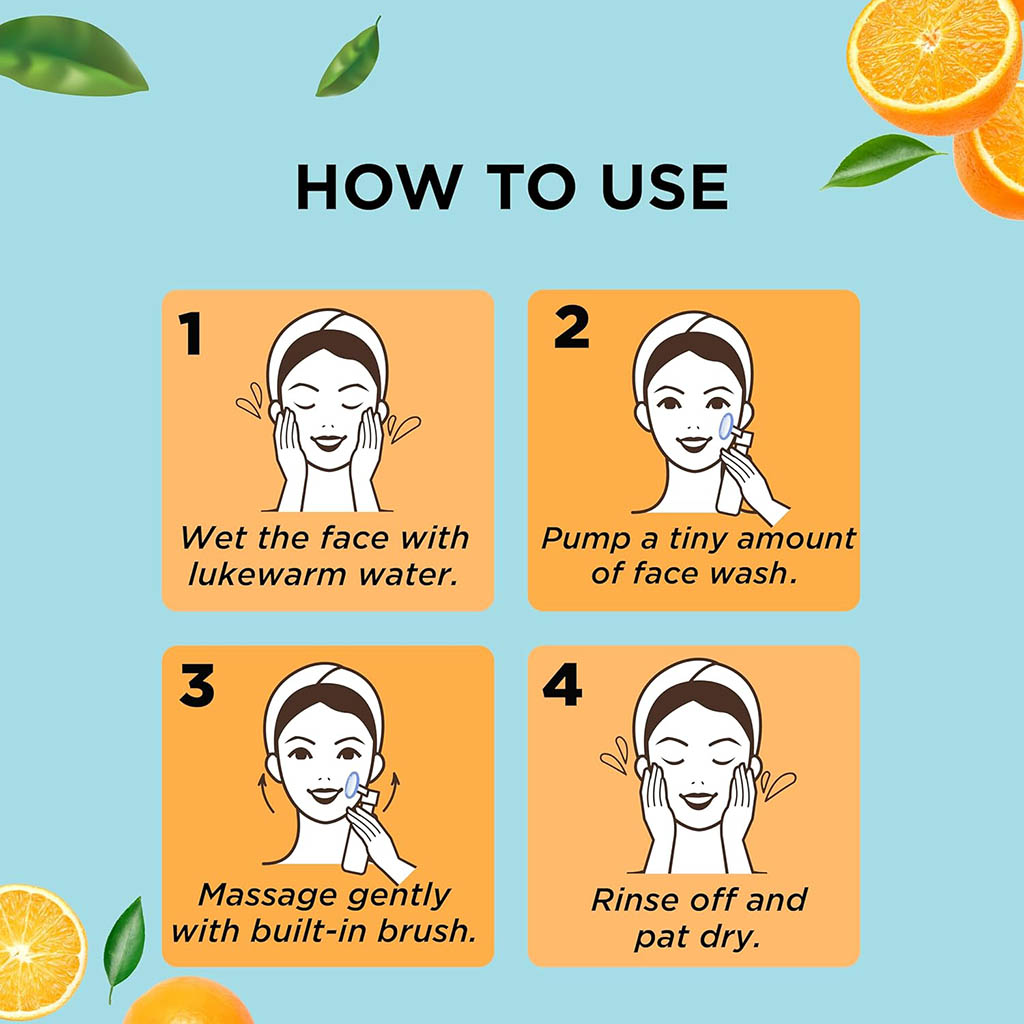 HOW TO USE

1
Wet the face with lukewarm water.

2
Pump a tiny amount of face wash.

3
Massage gently with built-in brush.

4
Rinse off and pat dry.