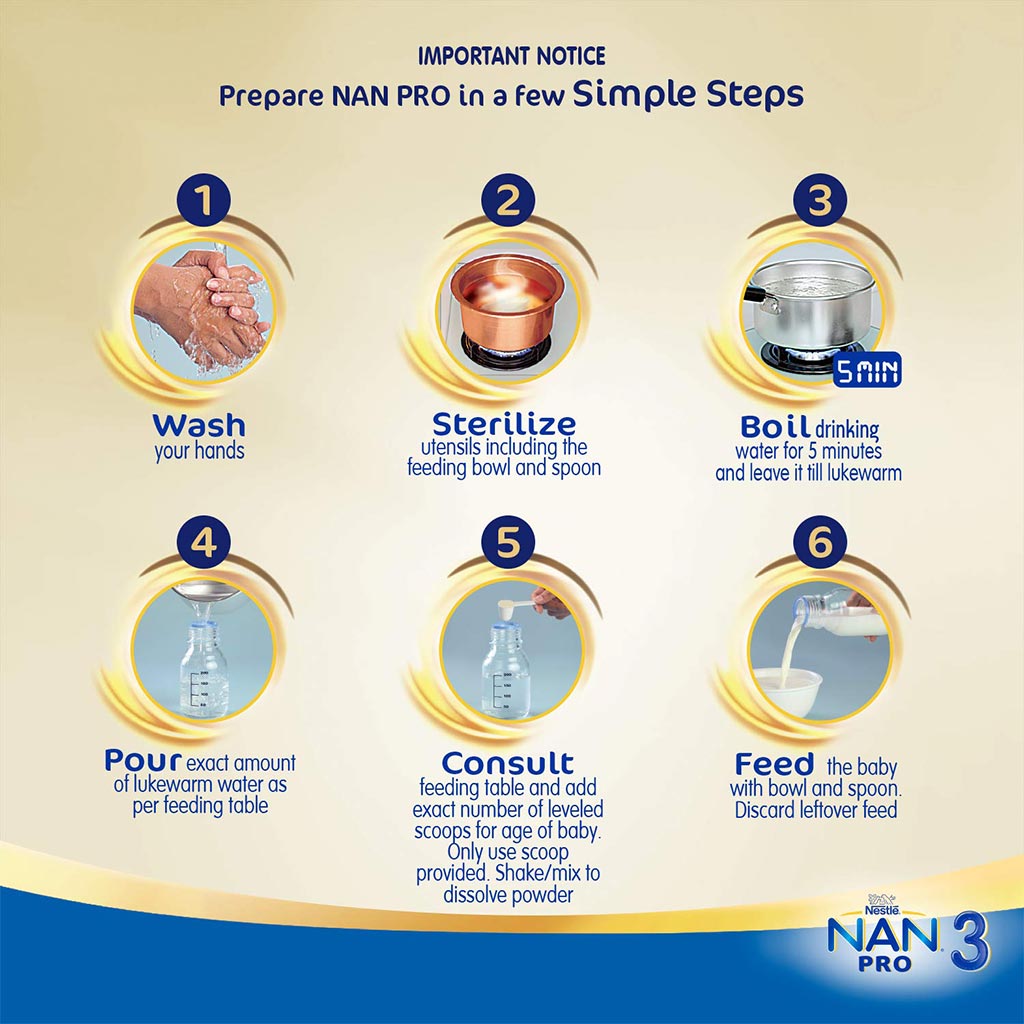 IMPORTANT NOTICE
Prepare NAN PRO in a few Simple Steps

1
Wash your hands

2
Sterilize utensils including the feeding bowl and spoon

3
5 MIN
Boil drinking water for 5 minutes and leave it till lukewarm

4
Pour exact amount of lukewarm water as per feeding table

5
Consult feeding table and add exact number of leveled scoops for age of baby. Only use scoop provided. Shake/mix to dissolve powder

6
Feed the baby with bowl and spoon. Discard leftover feed

Nestlé
NAN PRO 3